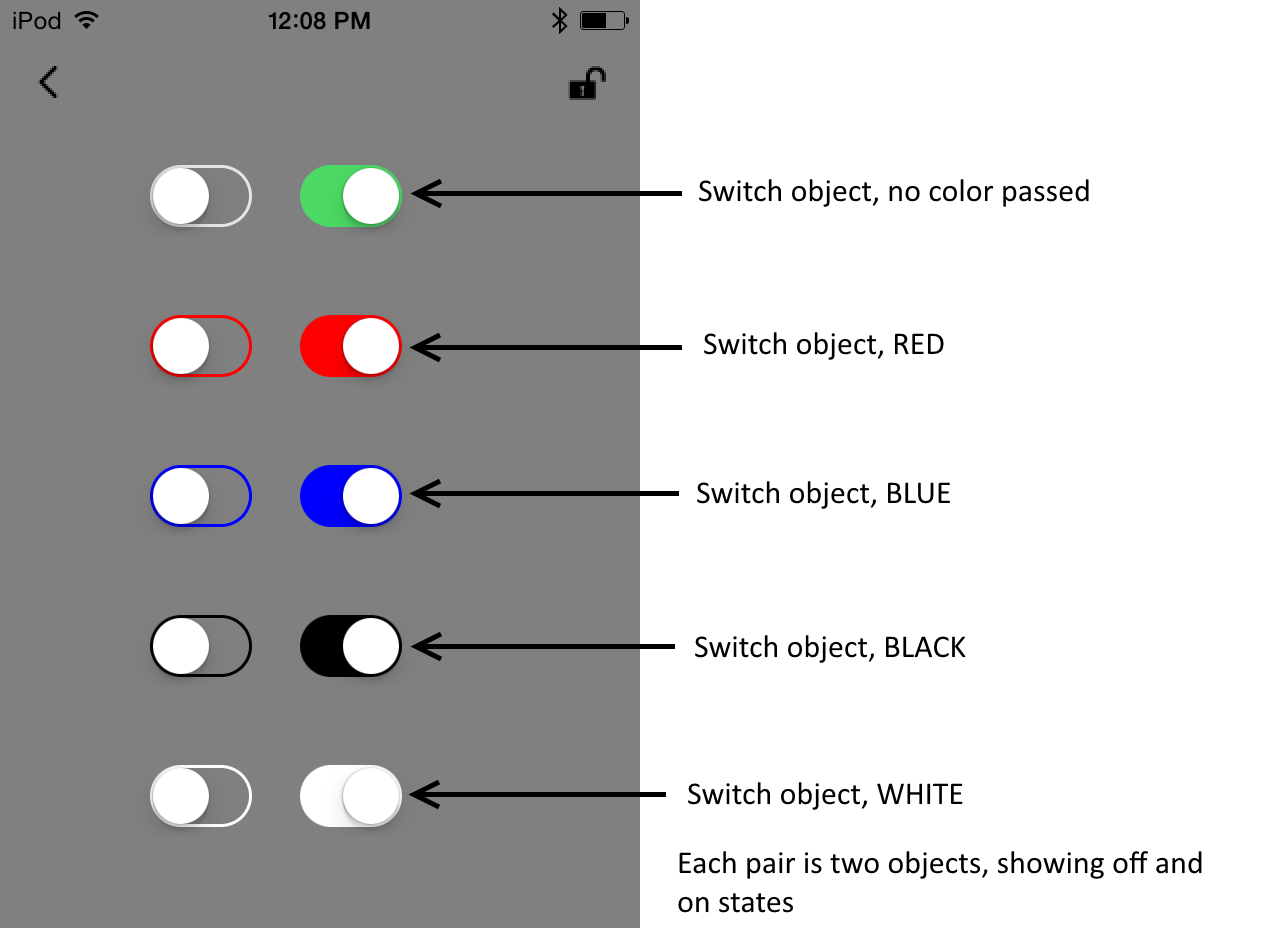 iPod 12:08 PM

Switch object, no color passed

Switch object, RED

Switch object, BLUE

Switch object, BLACK

Switch object, WHITE

Each pair is two objects, showing off and on states