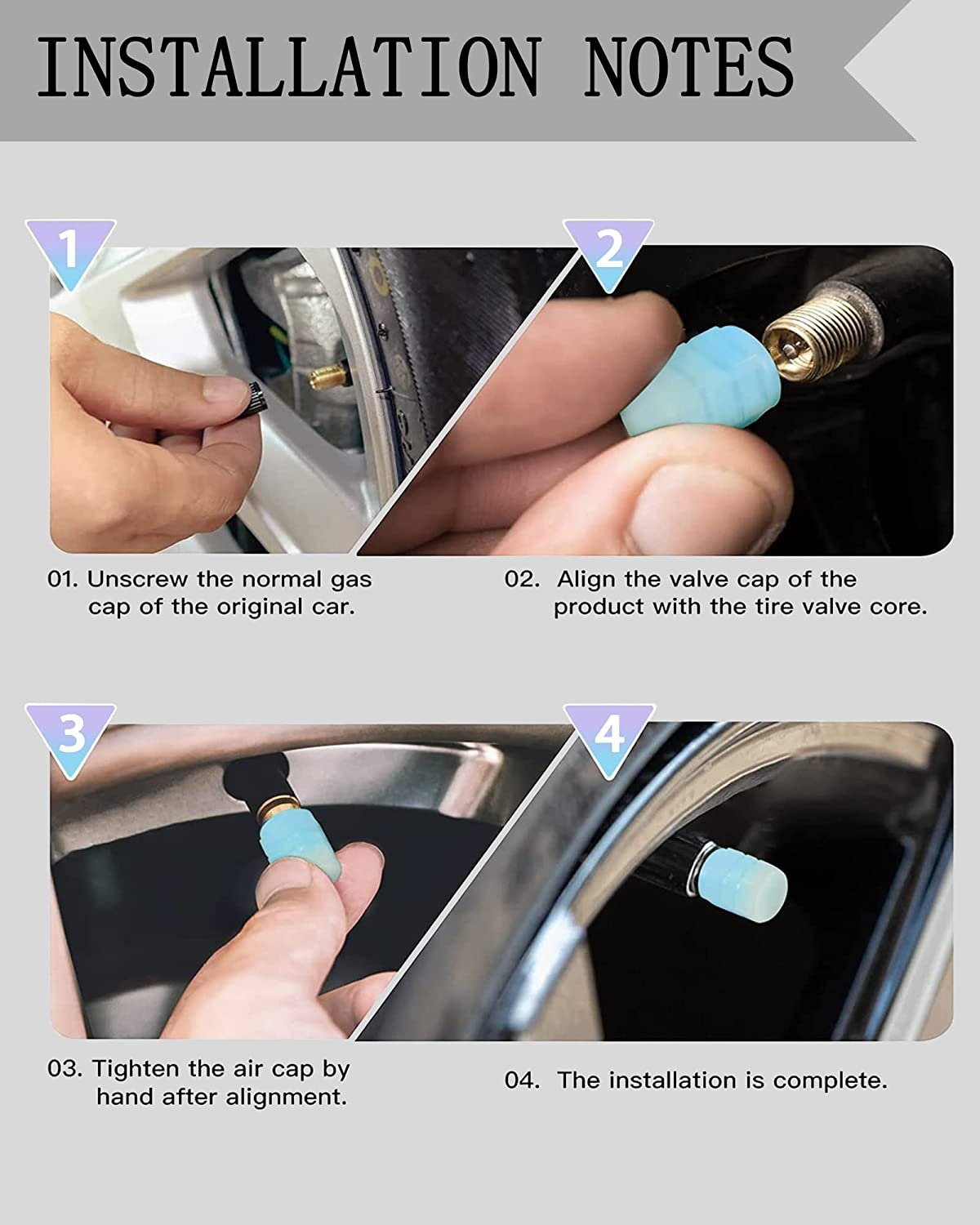 INSTALLATION NOTES

1

2

01. Unscrew the normal gas cap of the original car.

02. Align the valve cap of the product with the tire valve core.

3

4

03. Tighten the air cap by hand after alignment.

04. The installation is complete.