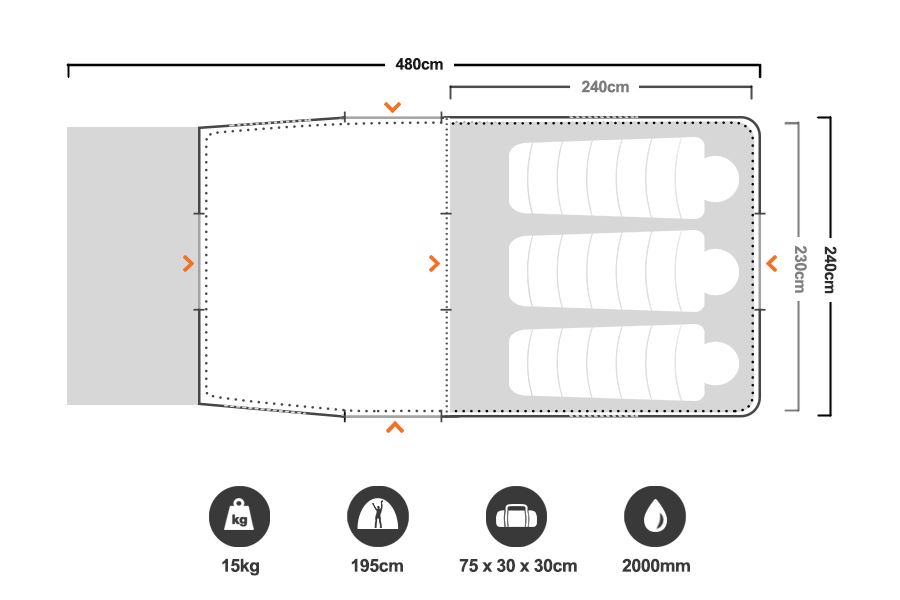 480cm

240cm

230cm

240cm

kg

15kg

195cm

75 x 30 x 30cm

2000mm