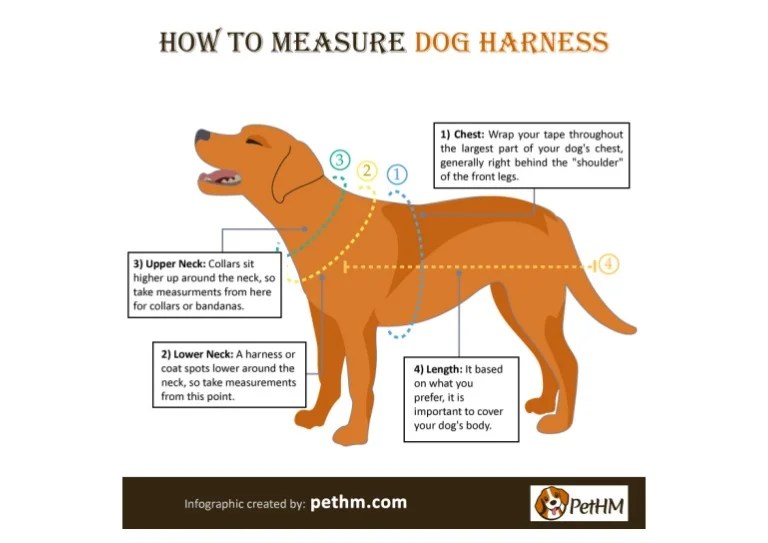 HOW TO MEASURE DOG HARNESS

3
2
1
4

1) Chest: Wrap your tape throughout the largest part of your dog's chest, generally right behind the "shoulder" of the front legs.

3) Upper Neck: Collars sit higher up around the neck, so take measurments from here for collars or bandanas.

2) Lower Neck: A harness or coat spots lower around the neck, so take measurements from this point.

4) Length: It based on what you prefer, it is important to cover your dog's body.

Infographic created by: pethm.com

PetHM