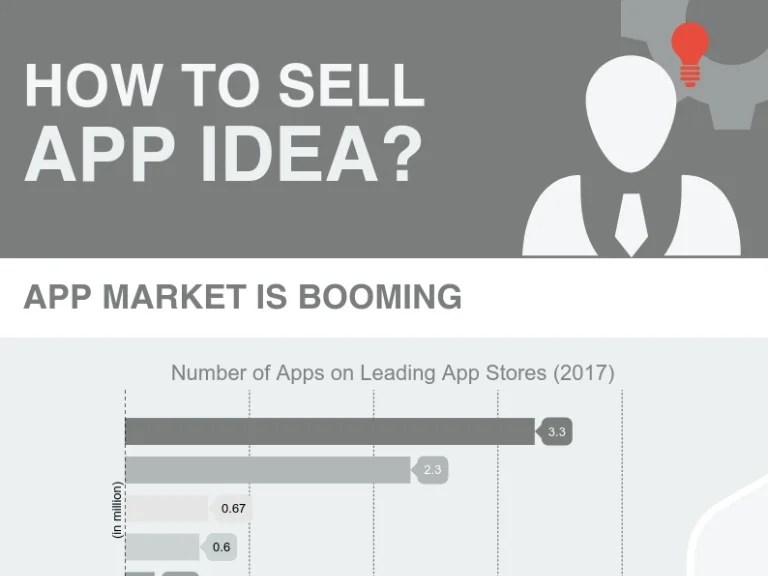 HOW TO SELL
APP IDEA?

APP MARKET IS BOOMING

Number of Apps on Leading App Stores (2017)

(in million)

3.3

2.3

0.67

0.6