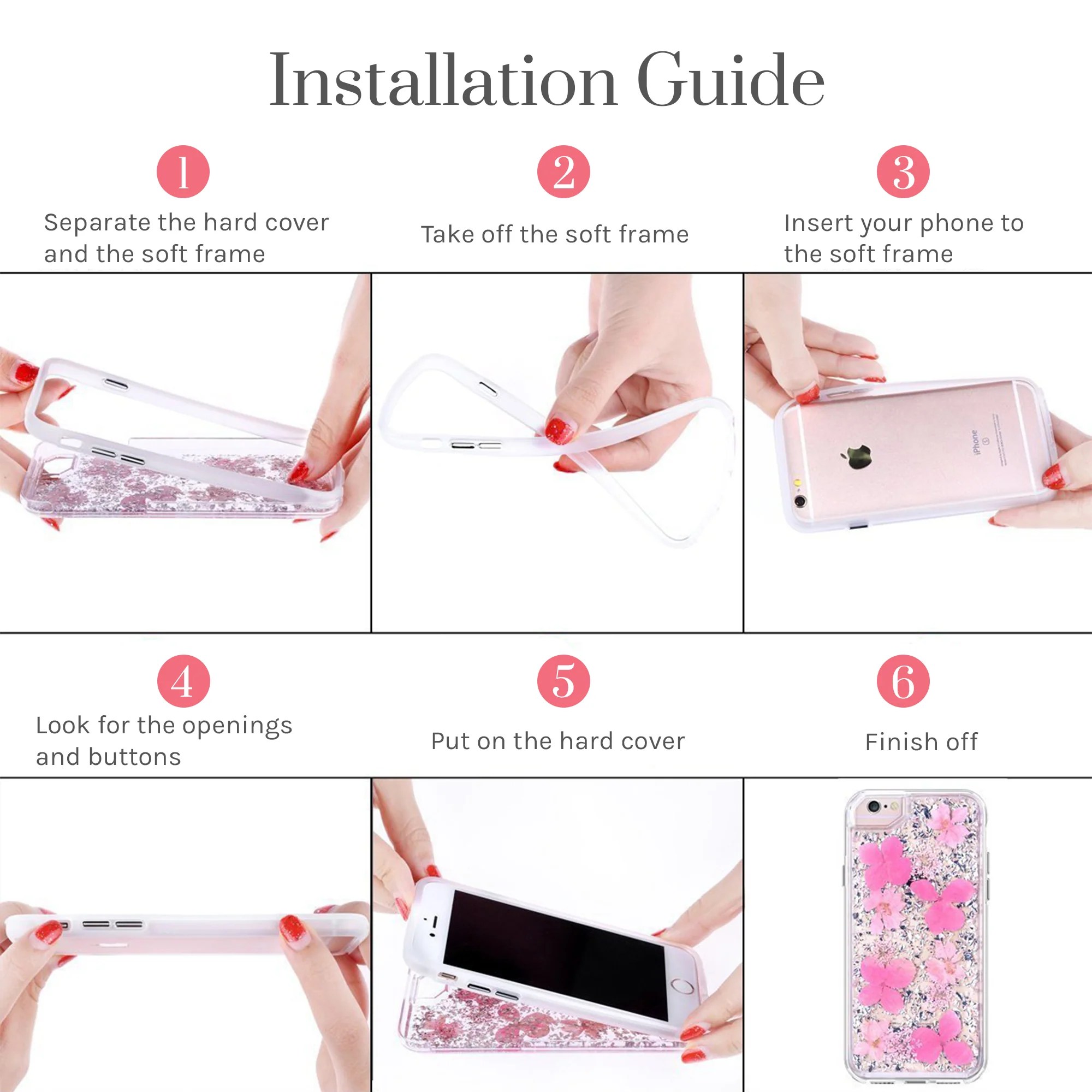 Installation Guide

1
Separate the hard cover and the soft frame

2
Take off the soft frame

3
Insert your phone to the soft frame

iPhone

4
Look for the openings and buttons

5
Put on the hard cover

6
Finish off