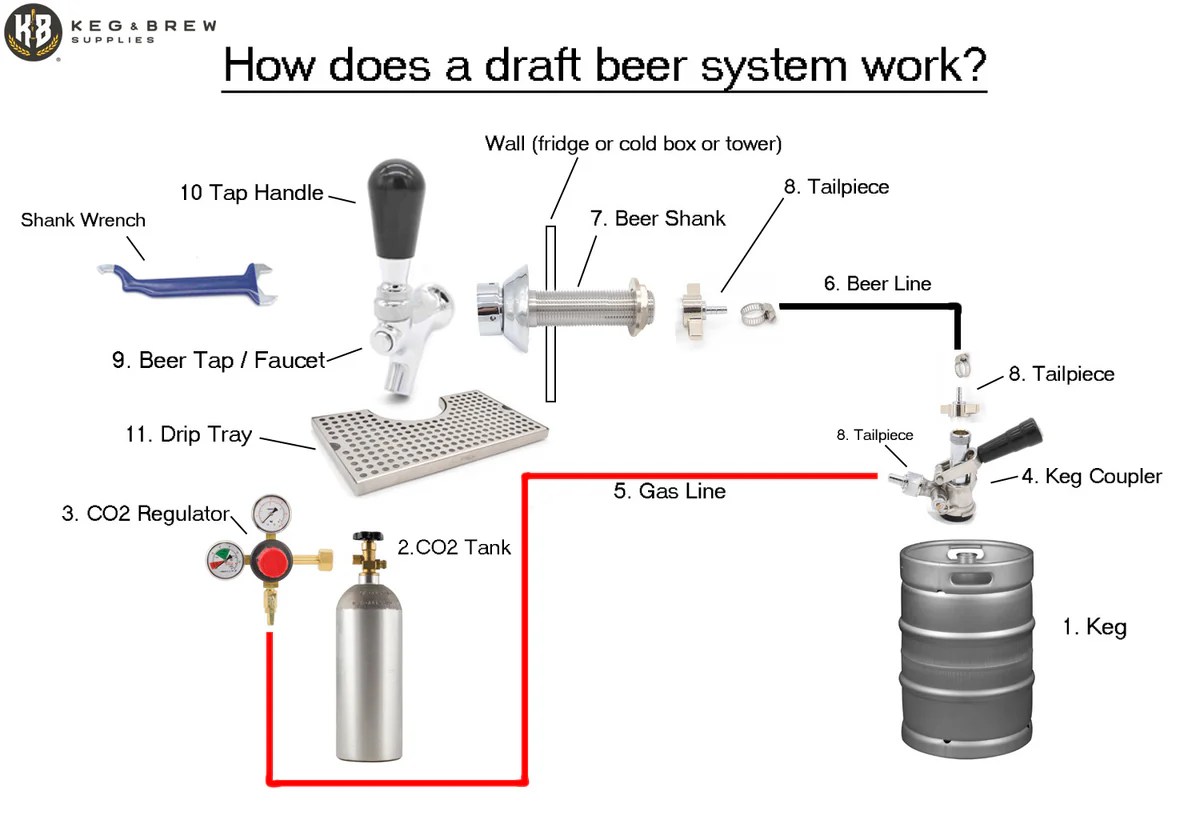 KB KEG & BREW SUPPLIES

How does a draft beer system work?

Wall (fridge or cold box or tower)

10 Tap Handle

Shank Wrench

7. Beer Shank

8. Tailpiece

6. Beer Line

9. Beer Tap / Faucet

8. Tailpiece

11. Drip Tray

8. Tailpiece

4. Keg Coupler

5. Gas Line

3. CO2 Regulator

2.CO2 Tank

1. Keg