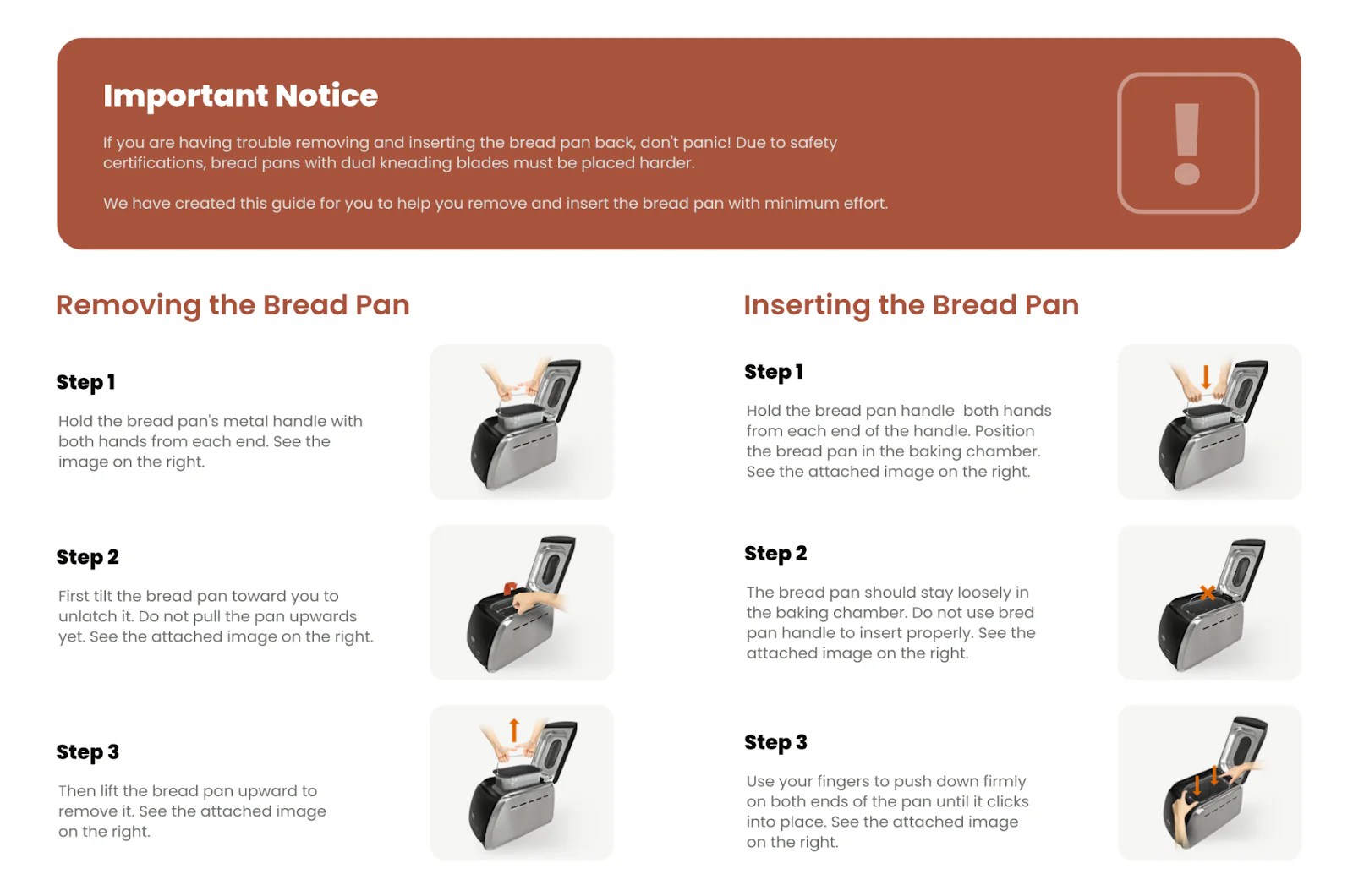 Important Notice

If you are having trouble removing and inserting the bread pan back, don't panic! Due to safety certifications, bread pans with dual kneading blades must be placed harder.

We have created this guide for you to help you remove and insert the bread pan with minimum effort.

!

Removing the Bread Pan

Step 1

Hold the bread pan's metal handle with both hands from each end. See the image on the right.

Step 2

First tilt the bread pan toward you to unlatch it. Do not pull the pan upwards yet. See the attached image on the right.

Step 3

Then lift the bread pan upward to remove it. See the attached image on the right.

Inserting the Bread Pan

Step 1

Hold the bread pan handle  both hands from each end of the handle. Position the bread pan in the baking chamber. See the attached image on the right.

Step 2

The bread pan should stay loosely in the baking chamber. Do not use bred pan handle to insert properly. See the attached image on the right.

Step 3

Use your fingers to push down firmly on both ends of the pan until it clicks into place. See the attached image on the right.