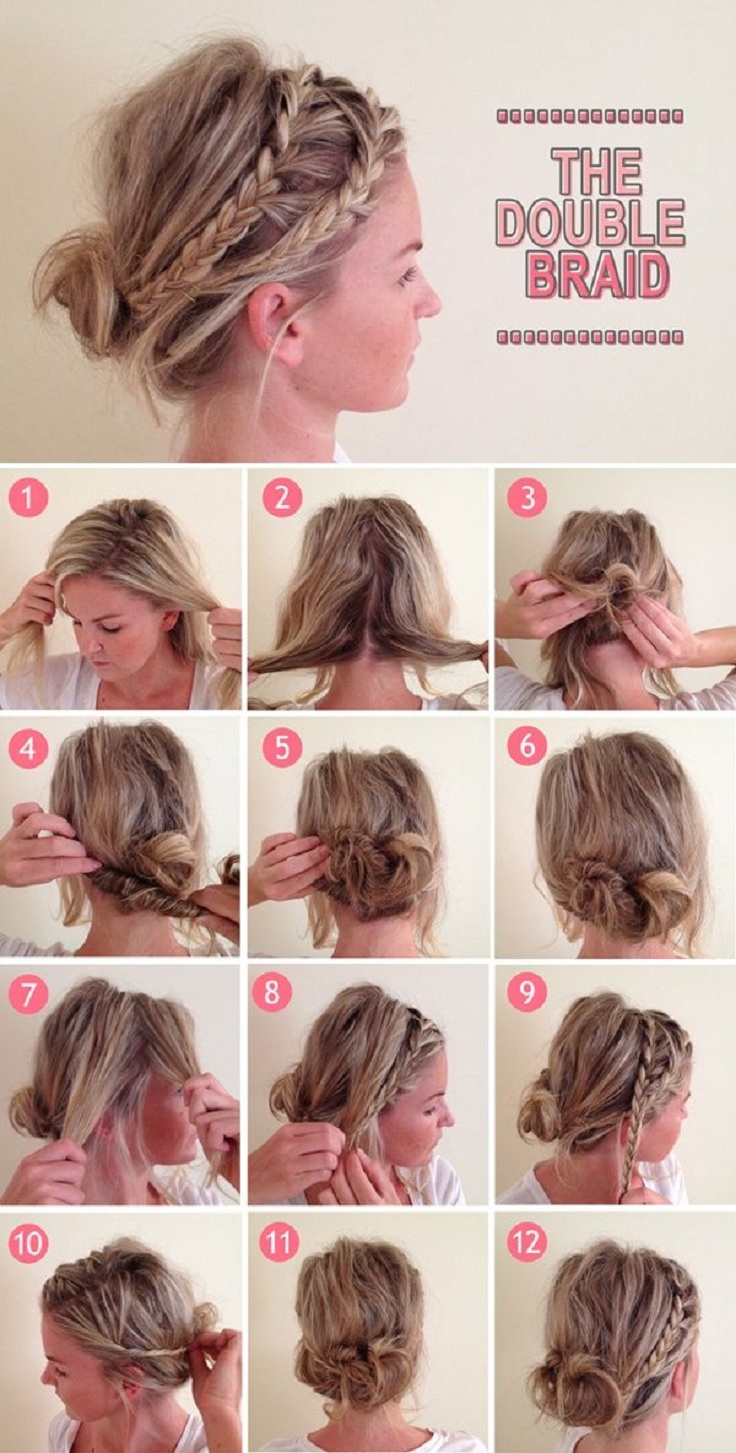 THE DOUBLE BRAID

1

2

3

4

5

6

7

8

9

10

11

12