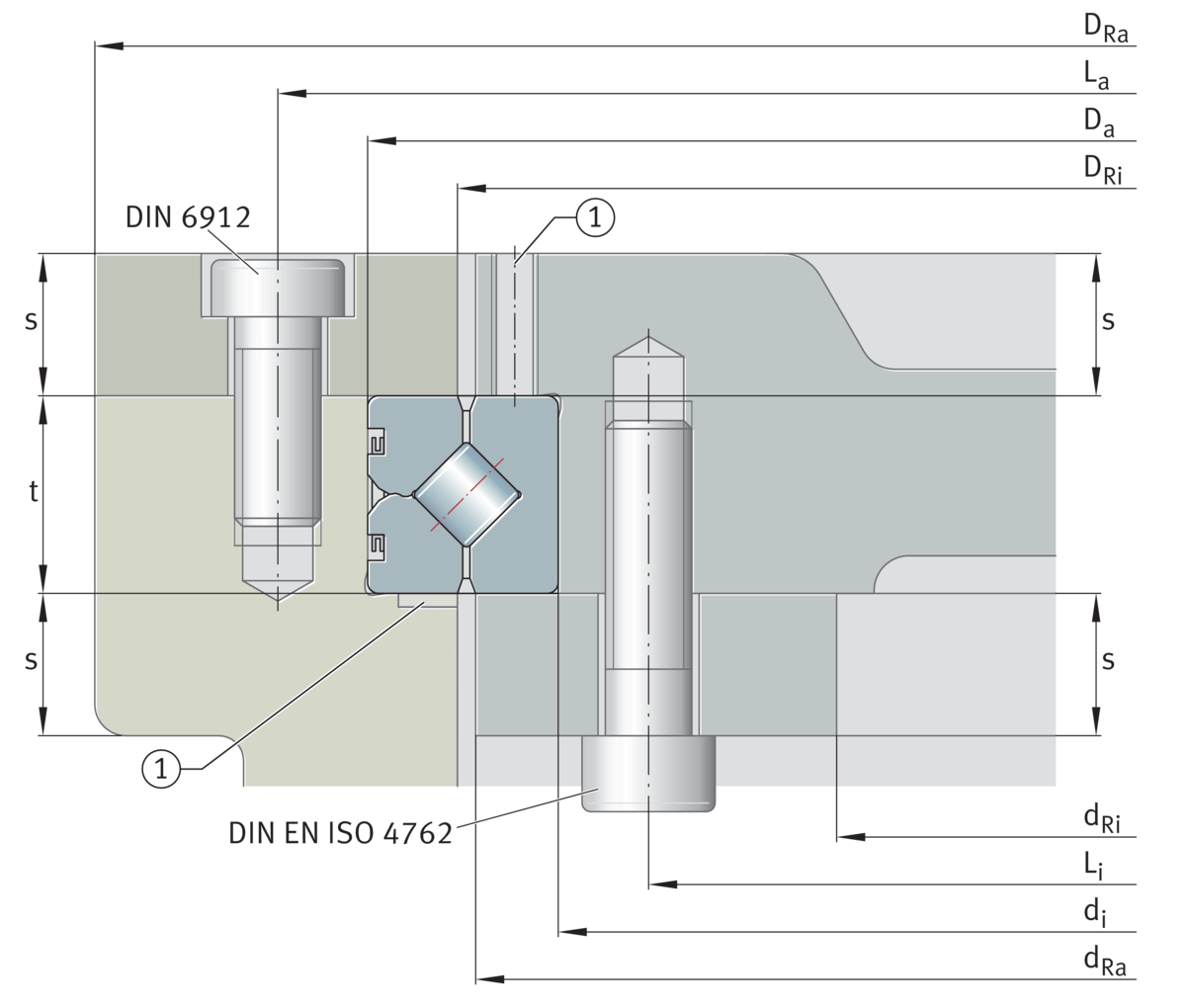 $D_{Ra}$
$L_a$
$D_a$
$D_{Ri}$
DIN 6912
1
s
s
t
s
s
1
DIN EN ISO 4762
$d_{Ri}$
$L_i$
$d_i$
$d_{Ra}$