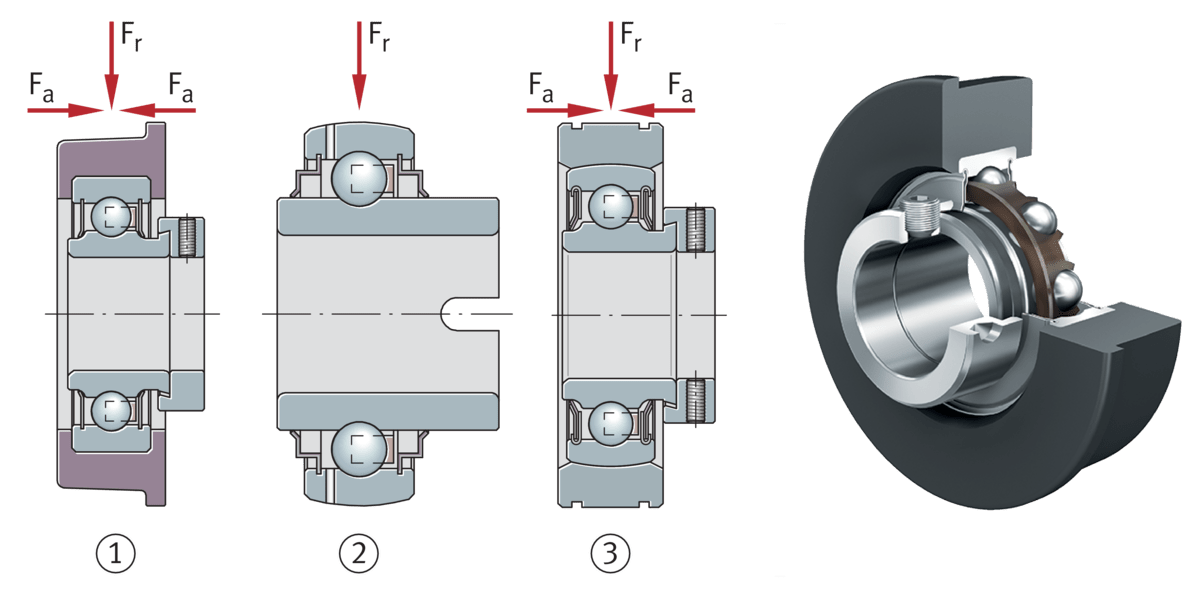 $F_r$

$F_a$ $F_a$

$F_r$

$F_r$

$F_a$ $F_a$

①

②

③