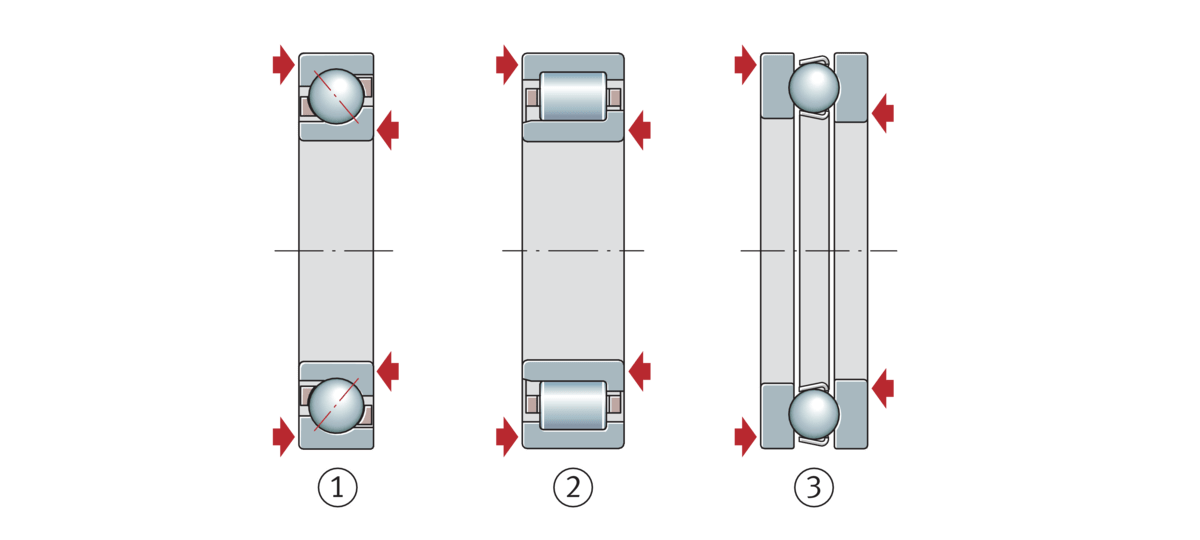 1
2
3