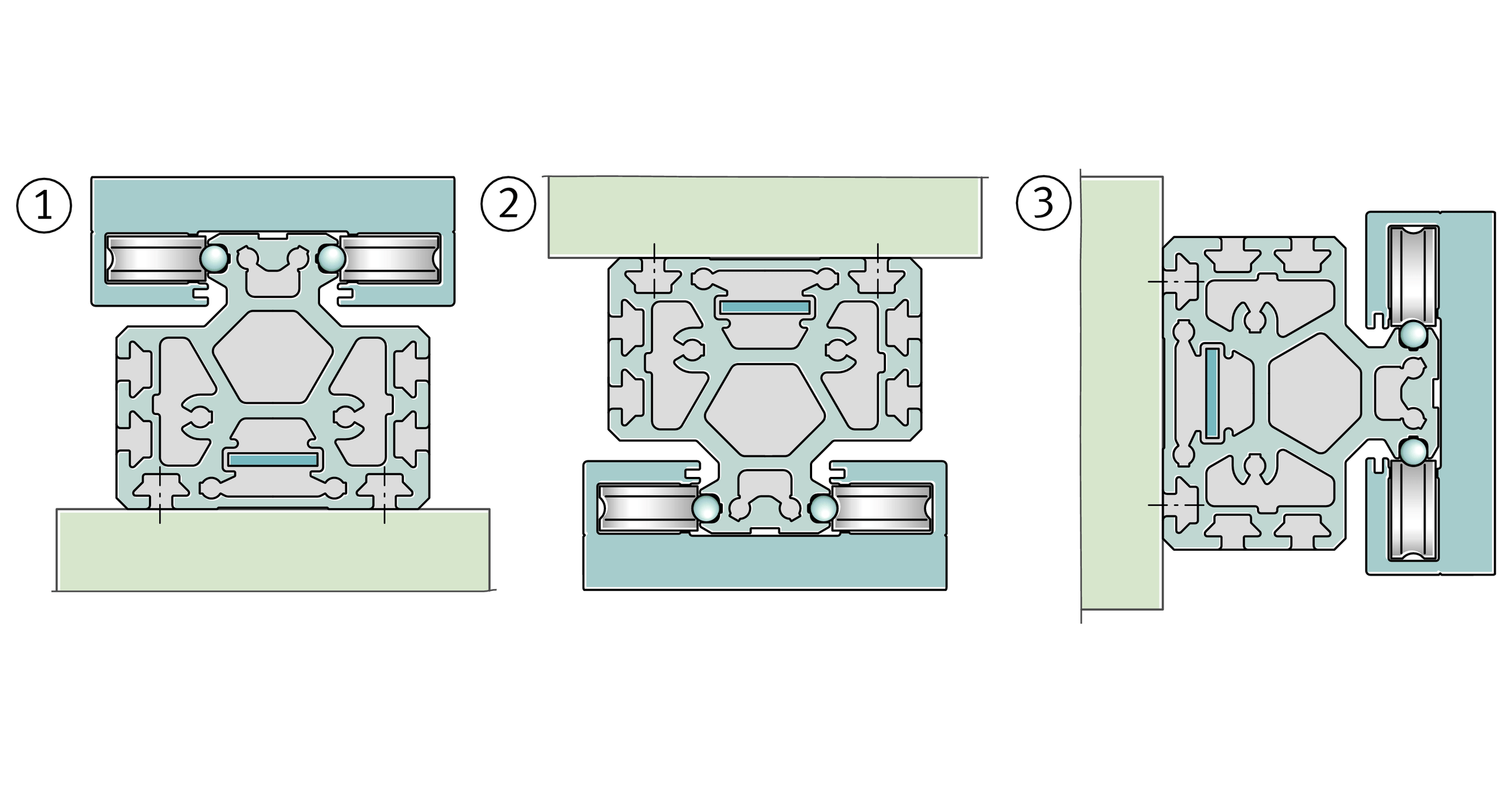 1
2
3