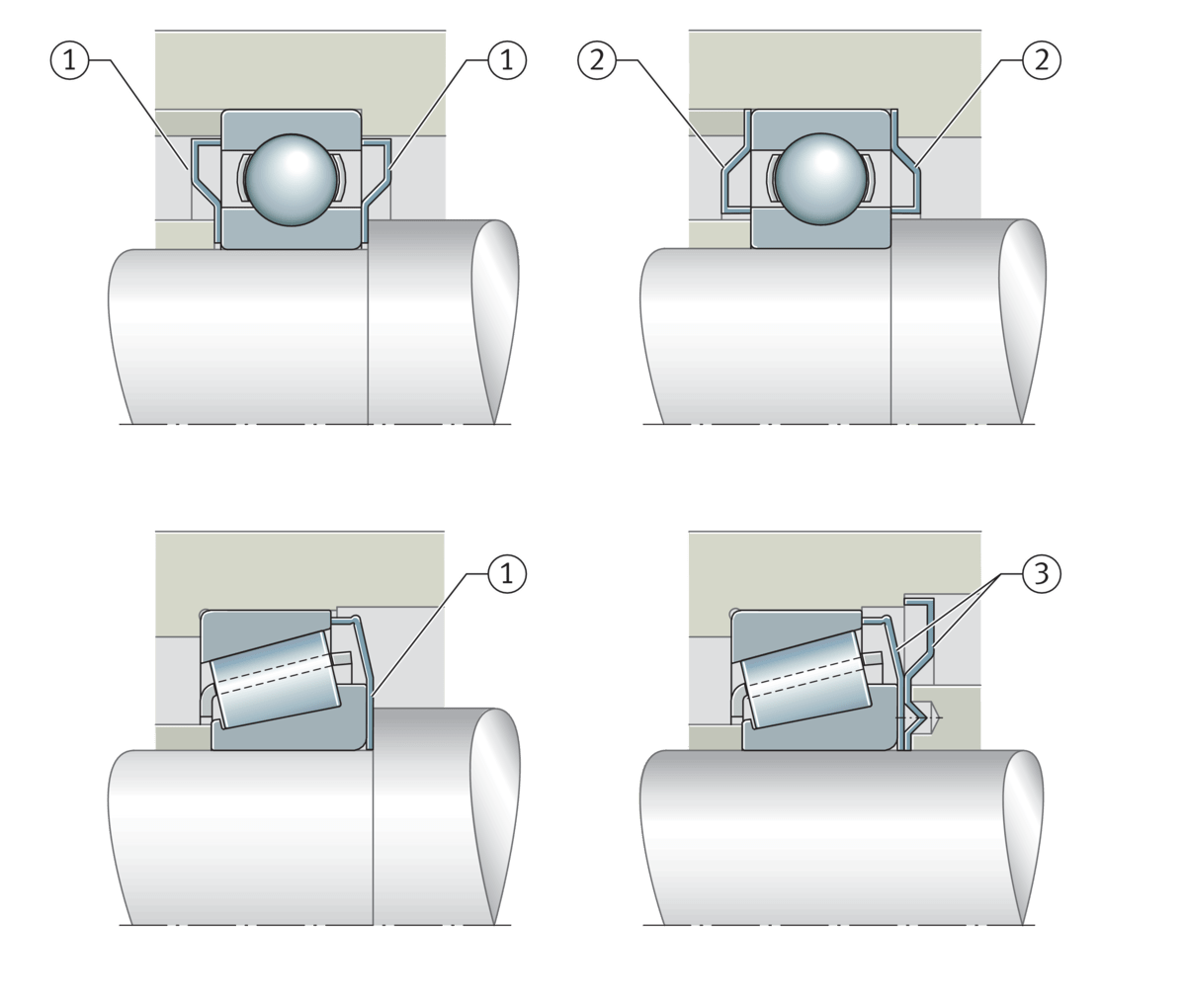 1 1 2 2

1 3