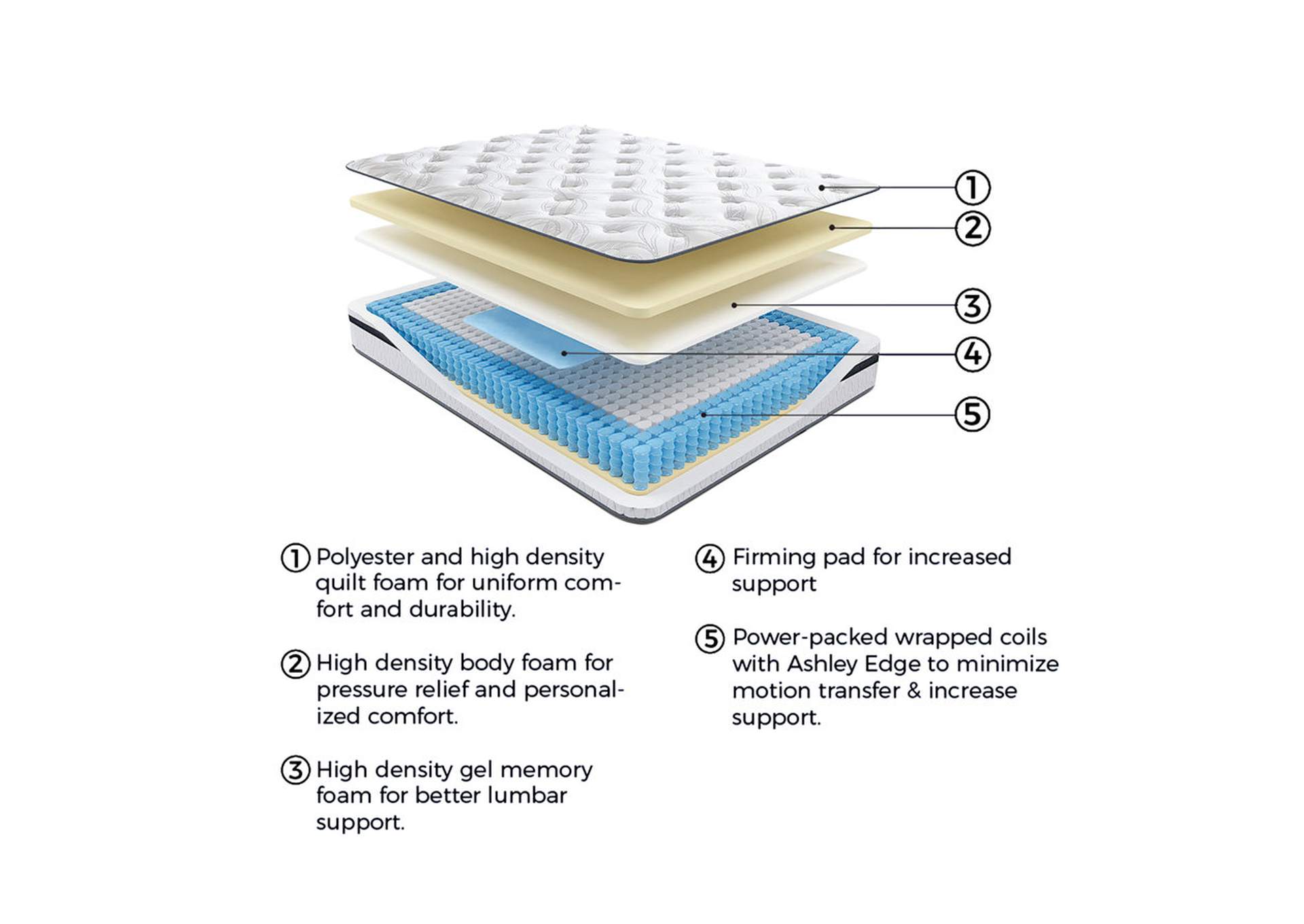 1
2
3
4
5

① Polyester and high density quilt foam for uniform comfort and durability.

② High density body foam for pressure relief and personalized comfort.

③ High density gel memory foam for better lumbar support.

④ Firming pad for increased support

⑤ Power-packed wrapped coils with Ashley Edge to minimize motion transfer & increase support.