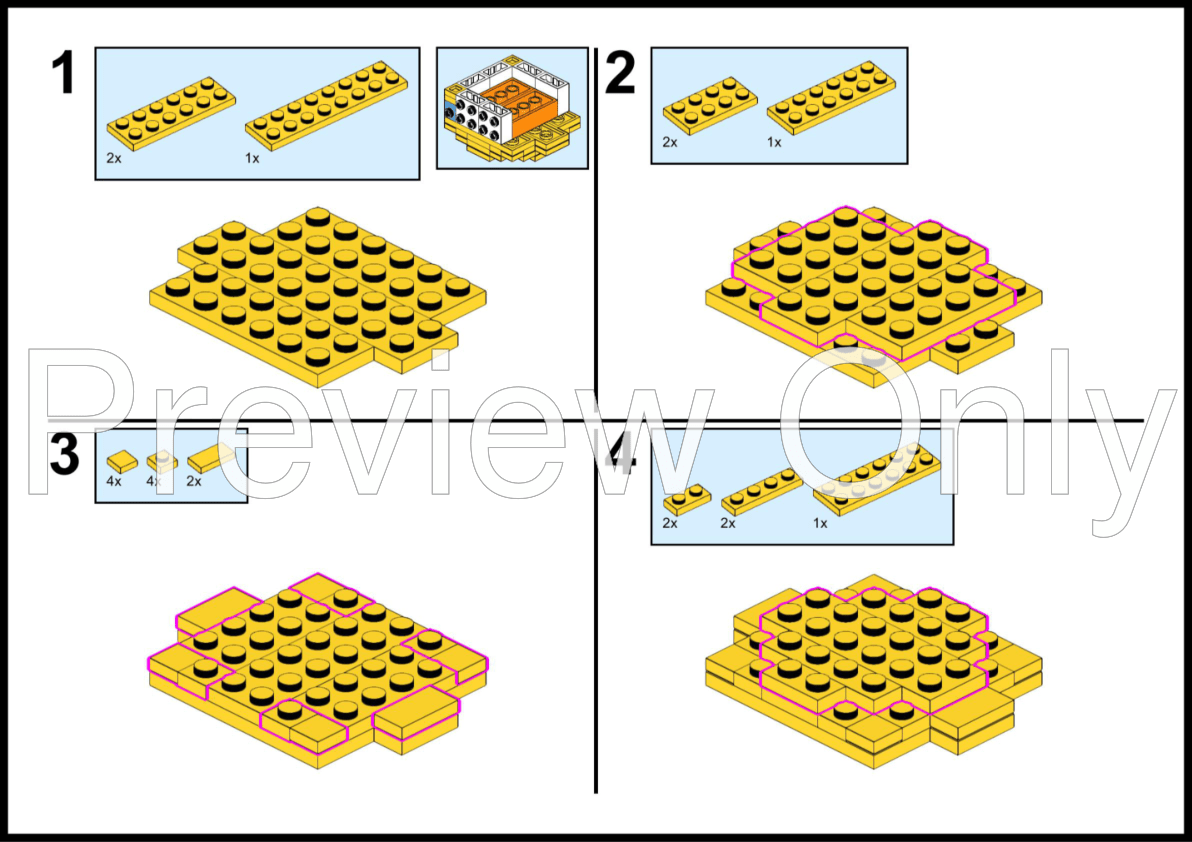 1

2x 1x

2

2x 1x

3

4x 4x 2x

4

2x 2x 1x

Preview Only