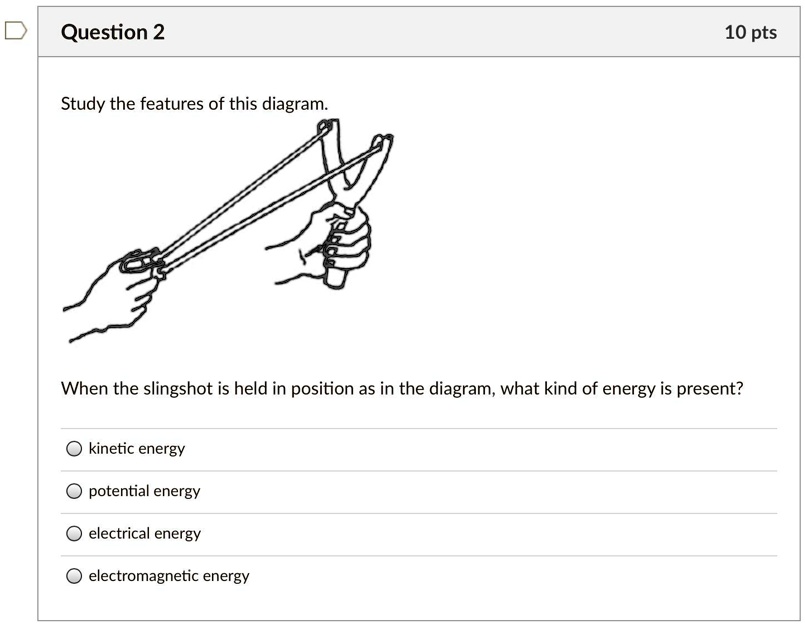 Question 2

10 pts

Study the features of this diagram.

When the slingshot is held in position as in the diagram, what kind of energy is present?

kinetic energy

potential energy

electrical energy

electromagnetic energy