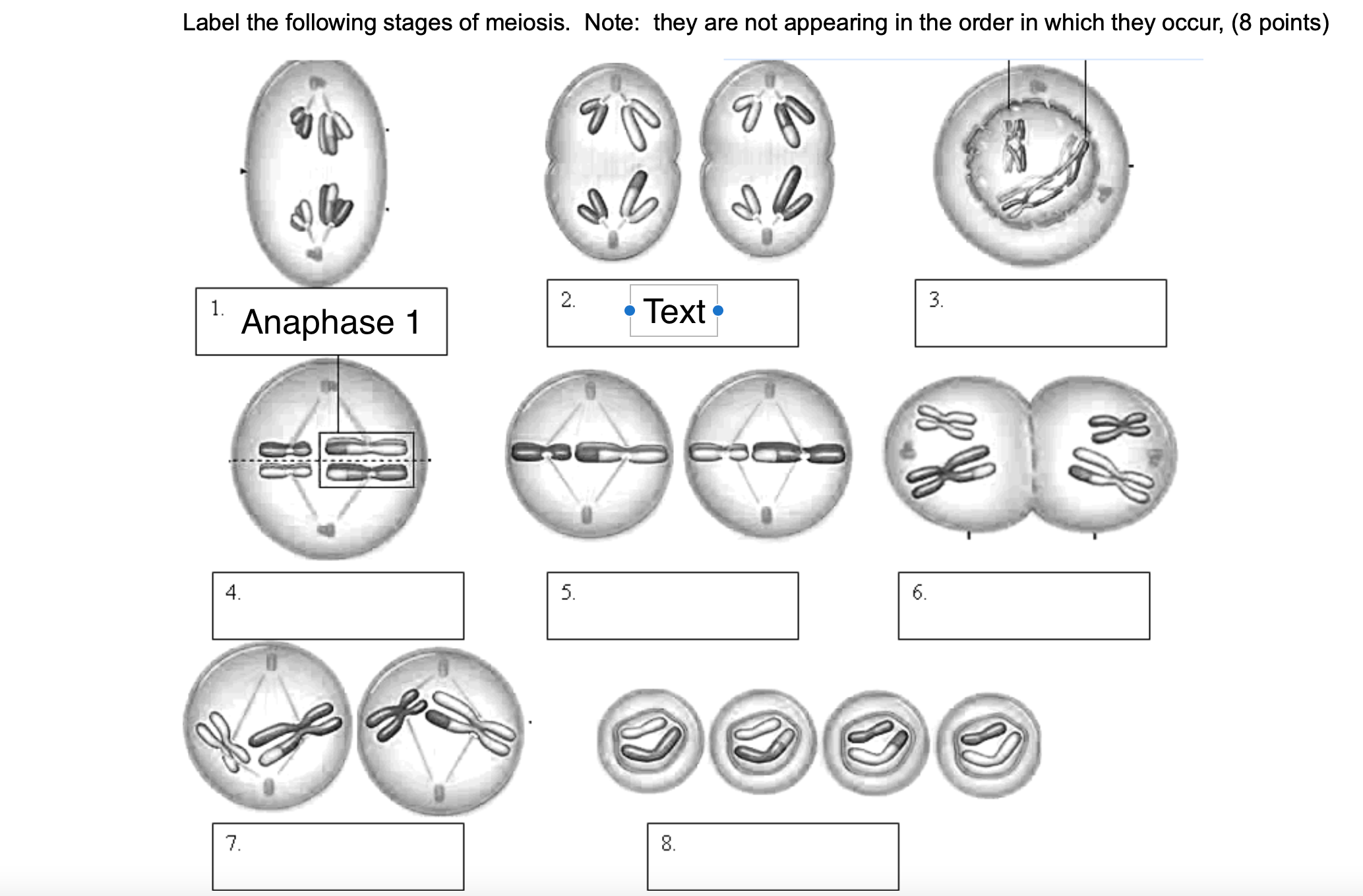 Label the following stages of meiosis. Note: they are not appearing in the order in which they occur, (8 points)

1. Anaphase 1

2. Text

3.

4.

5.

6.

7.

8.