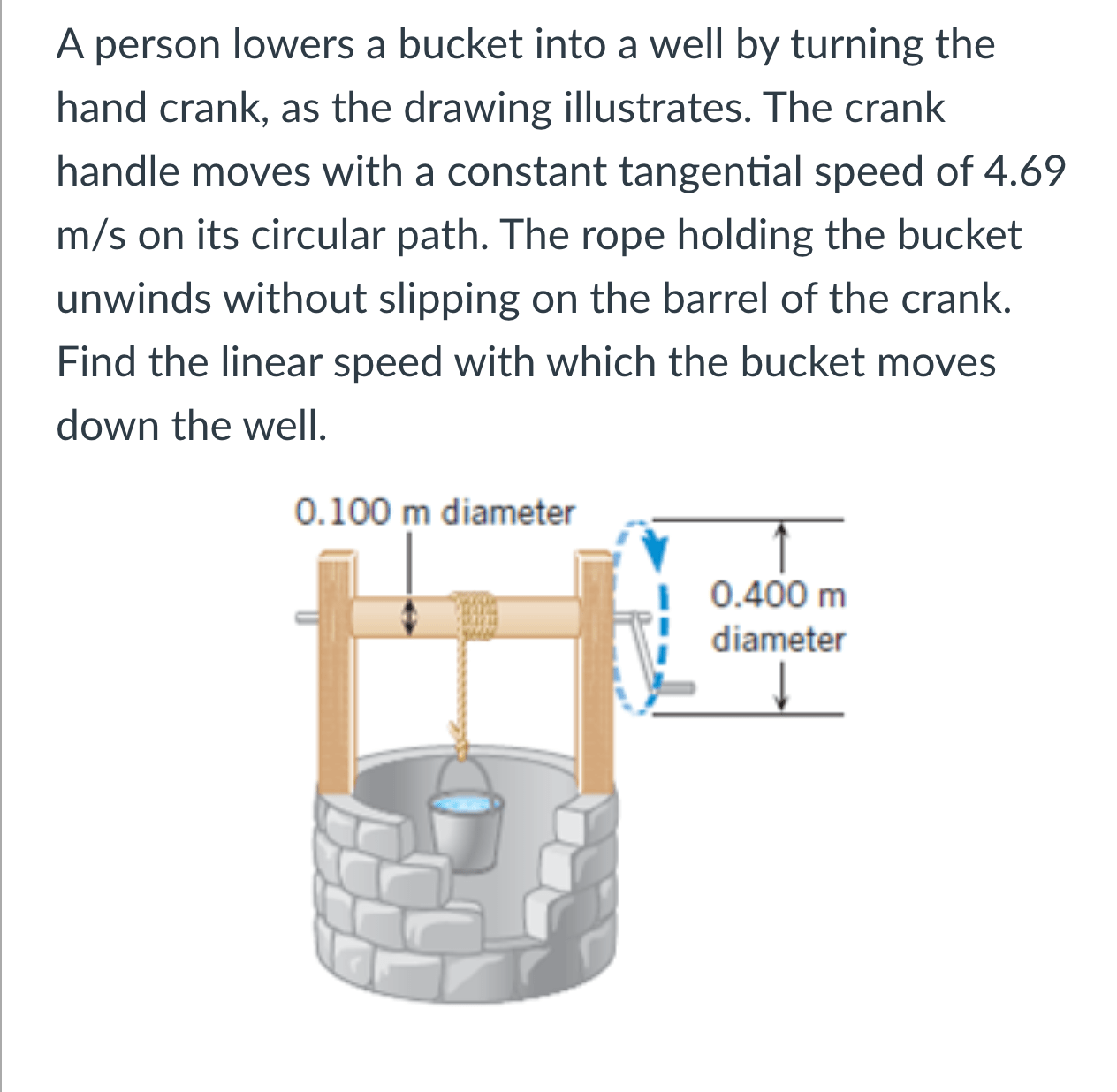 A person lowers a bucket into a well by turning the hand crank, as the drawing illustrates. The crank handle moves with a constant tangential speed of 4.69 m/s on its circular path. The rope holding the bucket unwinds without slipping on the barrel of the crank. Find the linear speed with which the bucket moves down the well.

0.100 m diameter

0.400 m diameter