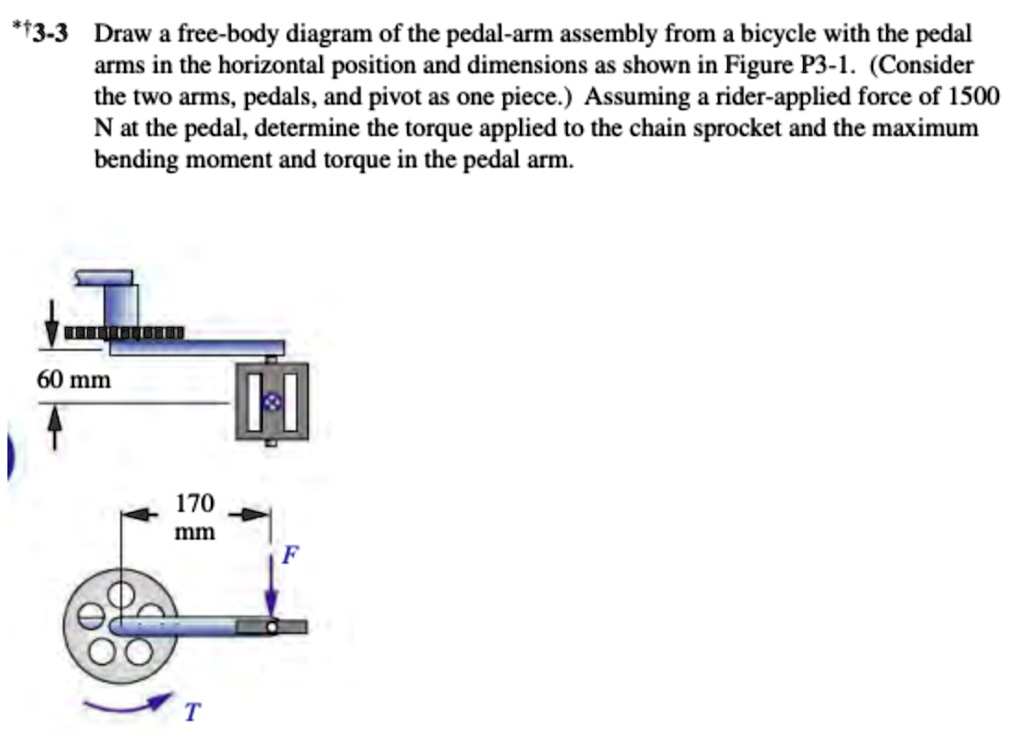 *†3-3 Draw a free-body diagram of the pedal-arm assembly from a bicycle with the pedal arms in the horizontal position and dimensions as shown in Figure P3-1. (Consider the two arms, pedals, and pivot as one piece.) Assuming a rider-applied force of 1500 N at the pedal, determine the torque applied to the chain sprocket and the maximum bending moment and torque in the pedal arm.

60 mm

170 mm

$F$

$T$