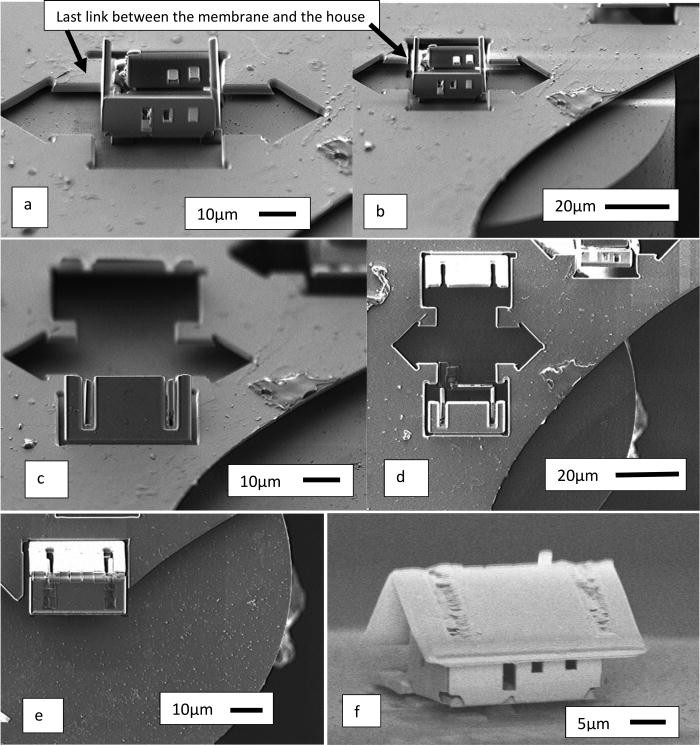 Last link between the membrane and the house

a

10μm

b

20μm

c

10μm

d

20μm

e

10μm

f

5μm