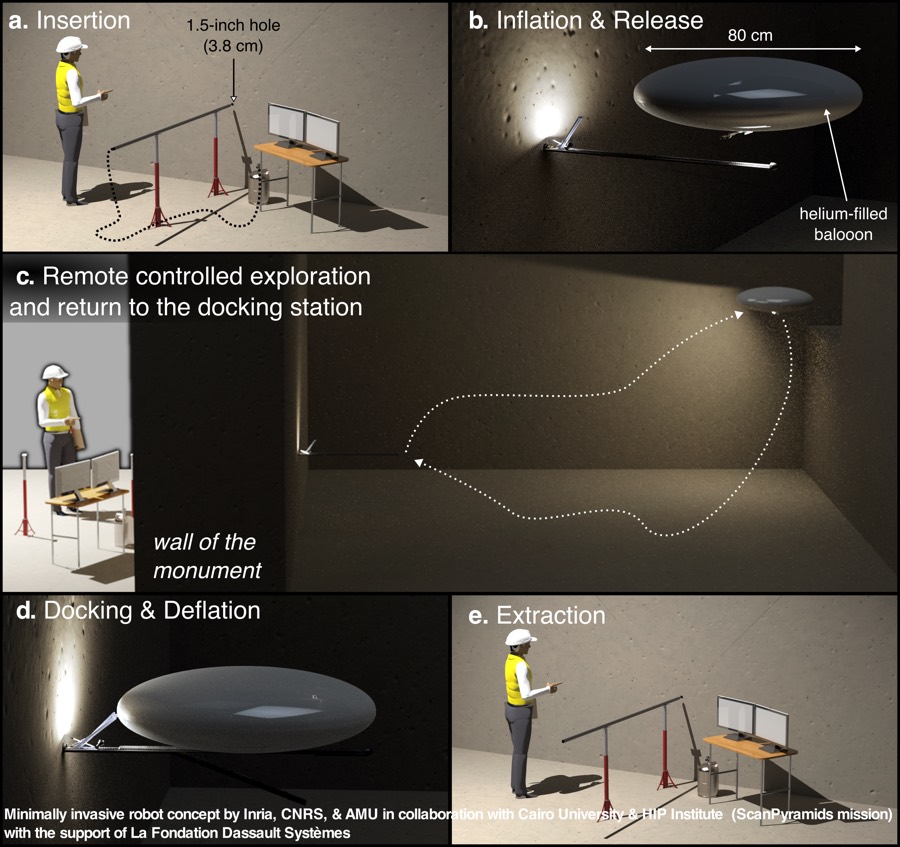 a. Insertion

1.5-inch hole (3.8 cm)

b. Inflation & Release

80 cm

helium-filled balooon

c. Remote controlled exploration and return to the docking station

wall of the monument

d. Docking & Deflation

e. Extraction

Minimally invasive robot concept by Inria, CNRS, & AMU in collaboration with Cairo University & HIP Institute (ScanPyramids mission) with the support of La Fondation Dassault Systèmes