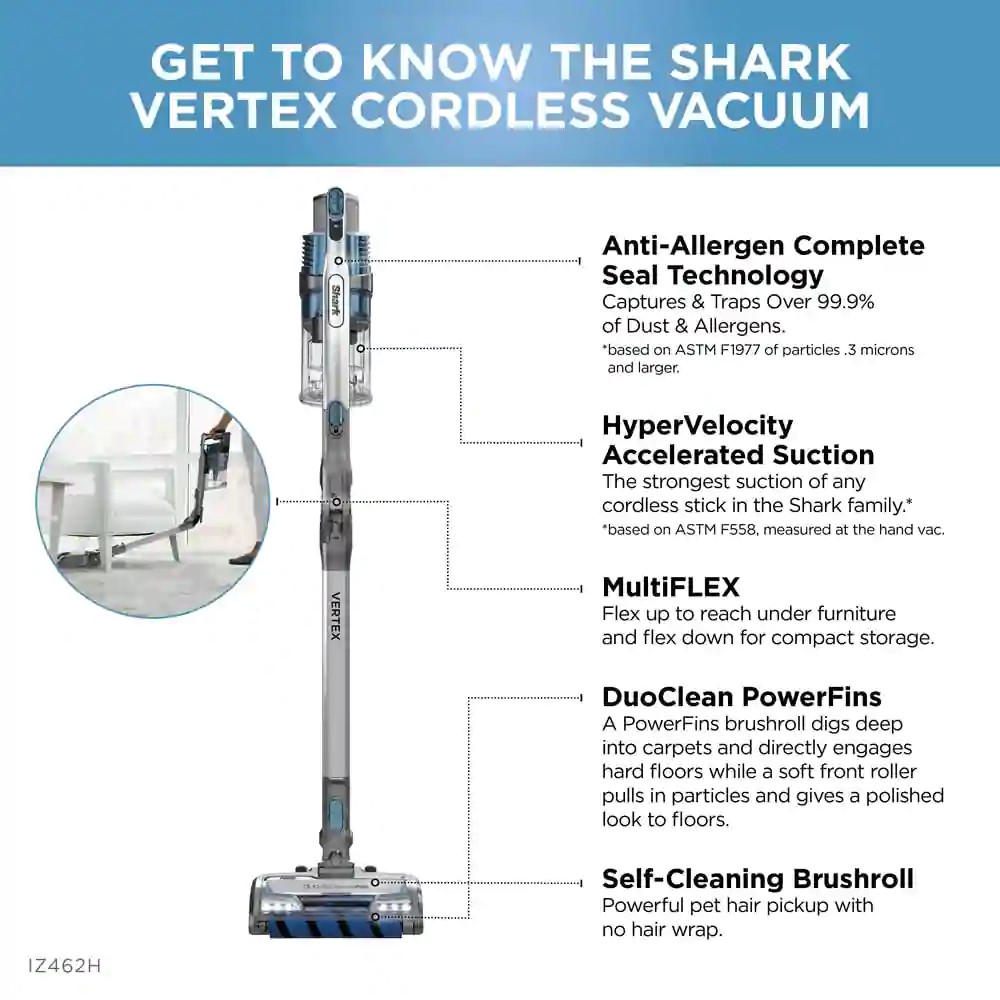 GET TO KNOW THE SHARK VERTEX CORDLESS VACUUM

Shark

VERTEX

Anti-Allergen Complete Seal Technology
Captures & Traps Over 99.9% of Dust & Allergens.
*based on ASTM F1977 of particles .3 microns and larger.

HyperVelocity Accelerated Suction
The strongest suction of any cordless stick in the Shark family.*
*based on ASTM F558, measured at the hand vac.

MultiFLEX
Flex up to reach under furniture and flex down for compact storage.

DuoClean PowerFins
A PowerFins brushroll digs deep into carpets and directly engages hard floors while a soft front roller pulls in particles and gives a polished look to floors.

Self-Cleaning Brushroll
Powerful pet hair pickup with no hair wrap.

IZ462H