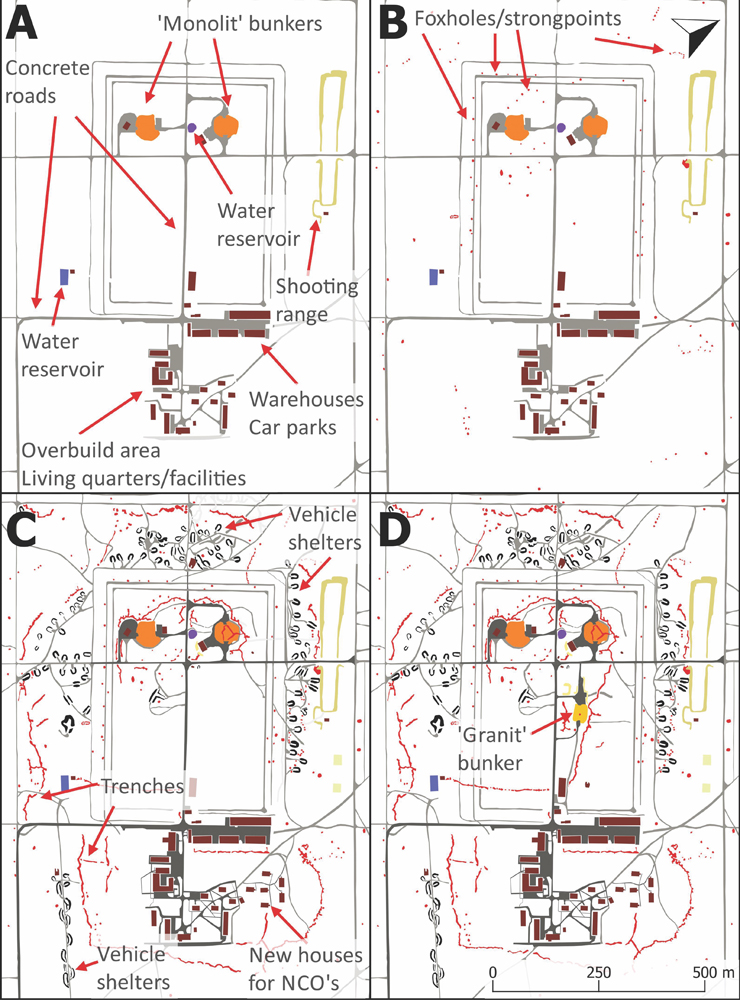 A

'Monolit' bunkers

Concrete roads

Water reservoir

Shooting range

Water reservoir

Warehouses Car parks

Overbuild area Living quarters/facilities

B

Foxholes/strongpoints

C

Vehicle shelters

Trenches

Vehicle shelters

New houses for NCO's

D

'Granit' bunker

0 250 500 m