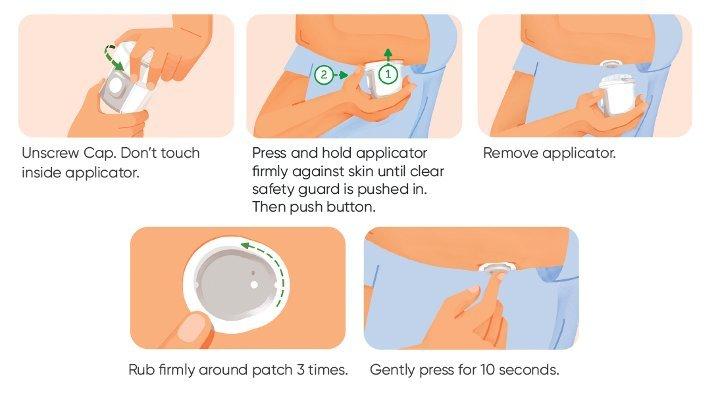 Unscrew Cap. Don't touch inside applicator.

2

1

Press and hold applicator firmly against skin until clear safety guard is pushed in. Then push button.

Remove applicator.

Rub firmly around patch 3 times.

Gently press for 10 seconds.