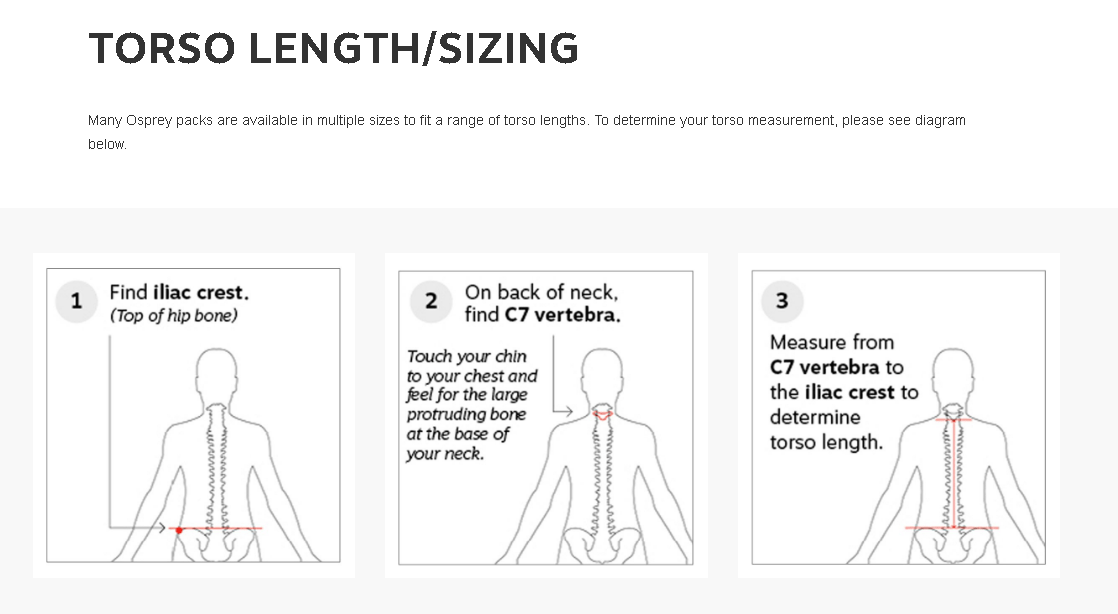 TORSO LENGTH/SIZING

Many Osprey packs are available in multiple sizes to fit a range of torso lengths. To determine your torso measurement, please see diagram below.

1 Find iliac crest. (Top of hip bone)

2 On back of neck, find C7 vertebra.

Touch your chin to your chest and feel for the large protruding bone at the base of your neck.

3 Measure from C7 vertebra to the iliac crest to determine torso length.