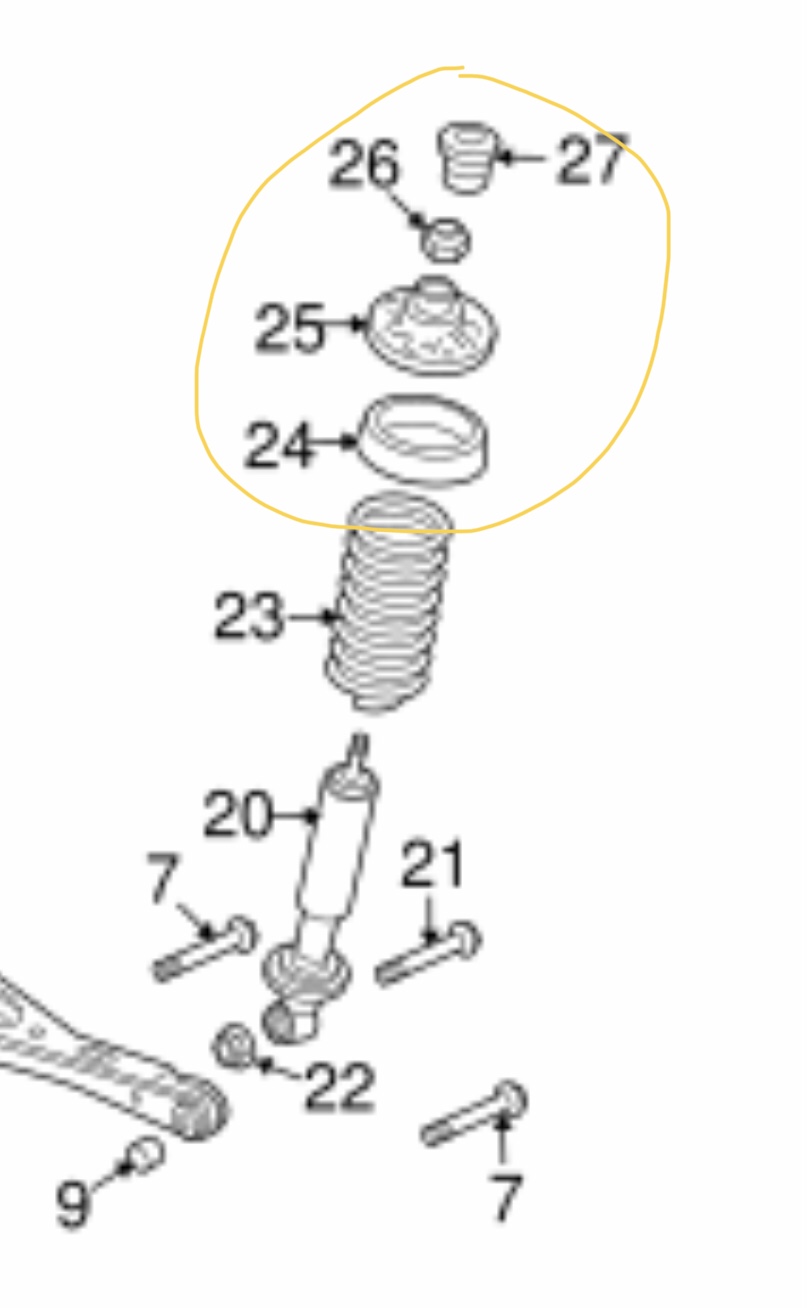 26
27
25
24
23
20
7
21
22
9
7