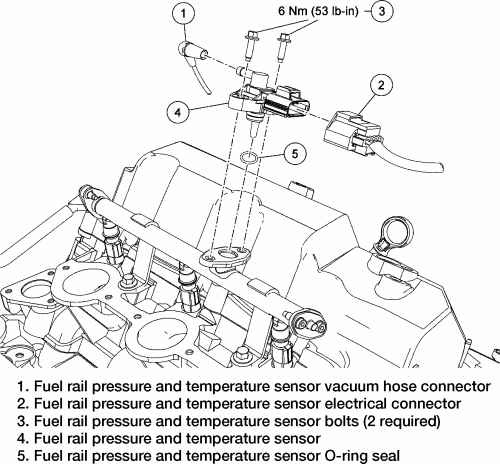 1

6 Nm (53 lb-in)

3

2

4

5

1. Fuel rail pressure and temperature sensor vacuum hose connector
2. Fuel rail pressure and temperature sensor electrical connector
3. Fuel rail pressure and temperature sensor bolts (2 required)
4. Fuel rail pressure and temperature sensor
5. Fuel rail pressure and temperature sensor O-ring seal