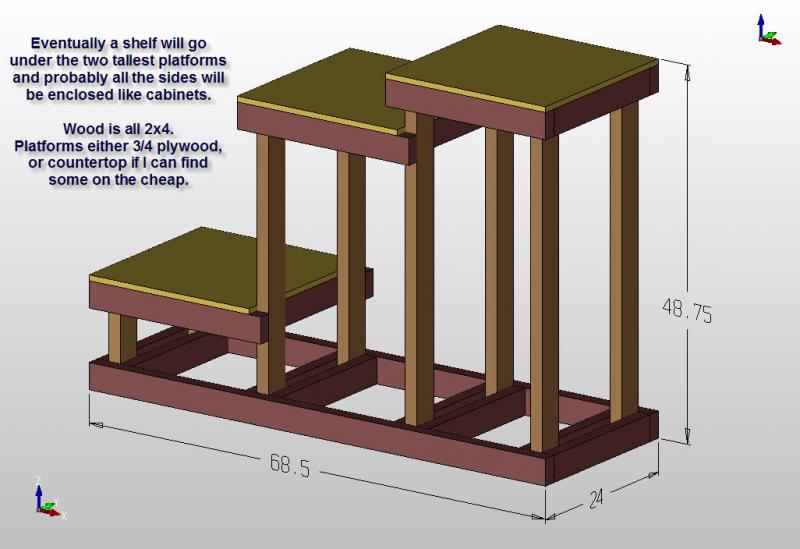 Eventually a shelf will go under the two tallest platforms and probably all the sides will be enclosed like cabinets.

Wood is all 2x4.
Platforms either 3/4 plywood, or countertop if I can find some on the cheap.

48.75

68.5

24

Z
X