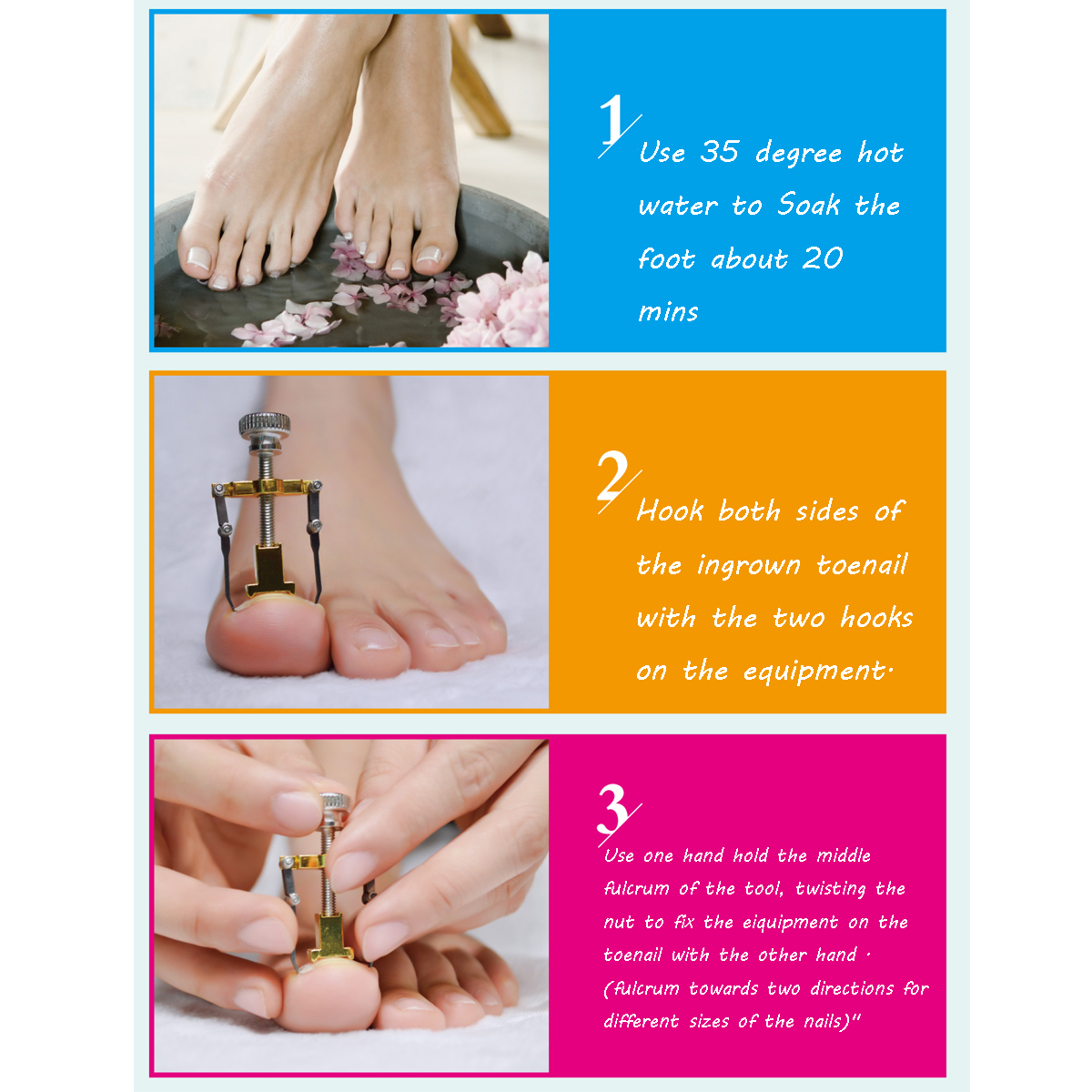 1
Use 35 degree hot water to Soak the foot about 20 mins

2
Hook both sides of the ingrown toenail with the two hooks on the equipment.

3
Use one hand hold the middle fulcrum of the tool, twisting the nut to fix the eiquipment on the toenail with the other hand . (fulcrum towards two directions for different sizes of the nails)"