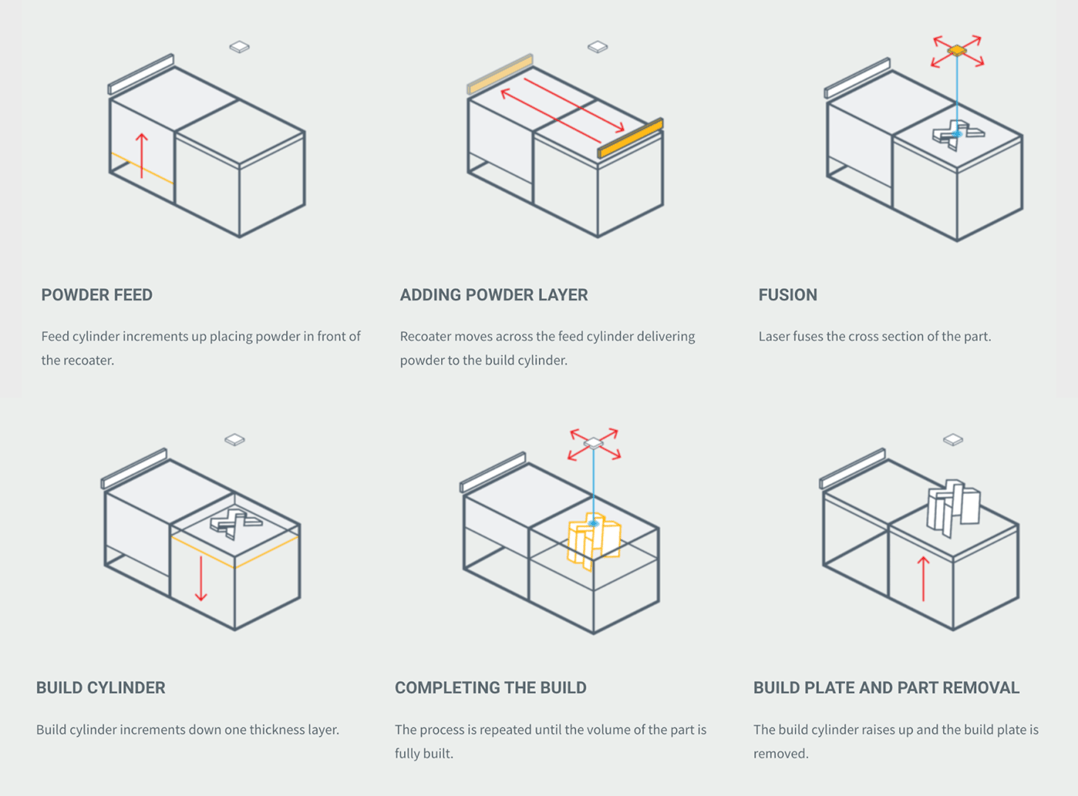 POWDER FEED

Feed cylinder increments up placing powder in front of the recoater.

ADDING POWDER LAYER

Recoater moves across the feed cylinder delivering powder to the build cylinder.

FUSION

Laser fuses the cross section of the part.

BUILD CYLINDER

Build cylinder increments down one thickness layer.

COMPLETING THE BUILD

The process is repeated until the volume of the part is fully built.

BUILD PLATE AND PART REMOVAL

The build cylinder raises up and the build plate is removed.