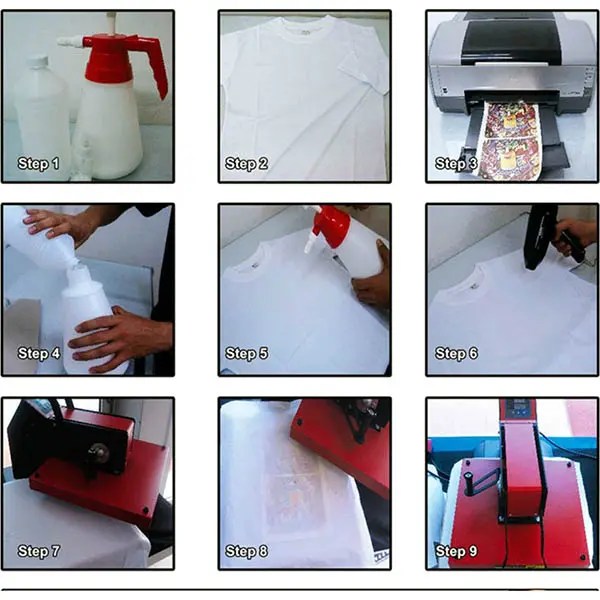 Step 1

Step 2

Step 3

Step 4

Step 5

Step 6

Step 7

Step 8

Step 9