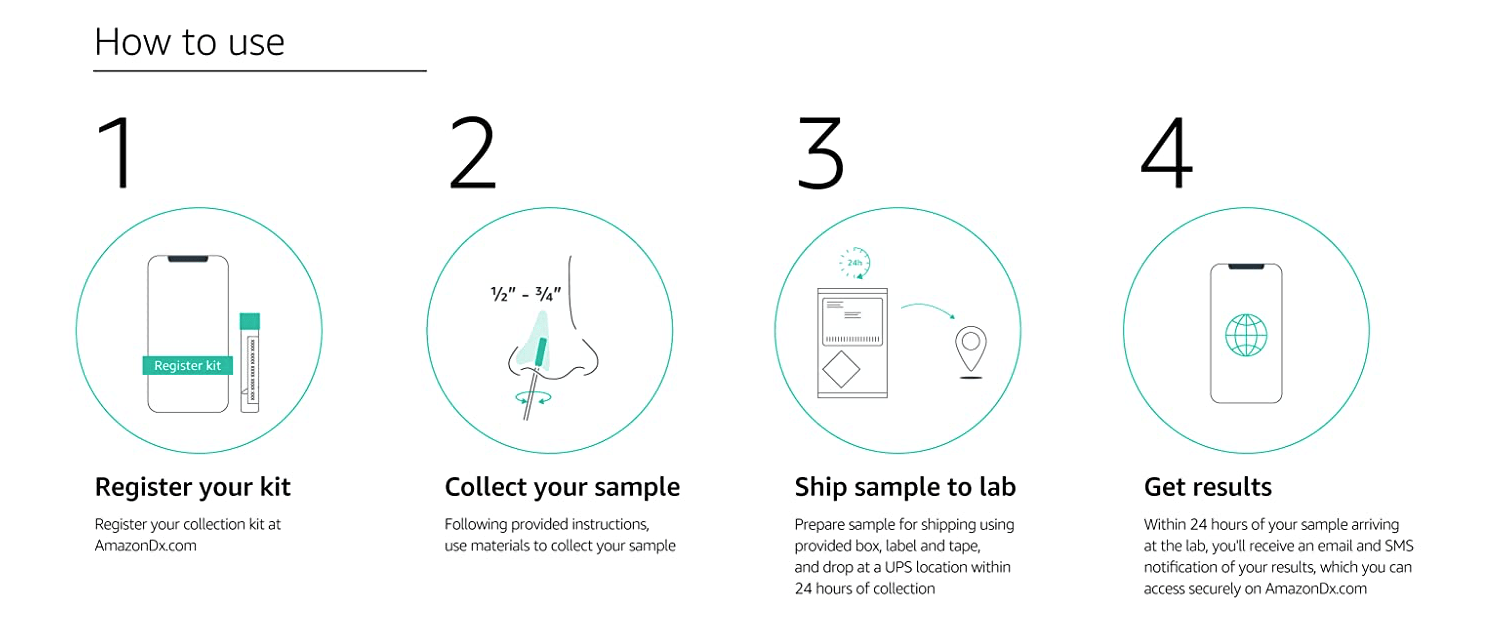 How to use

1

Register kit

Register your kit

Register your collection kit at AmazonDx.com

2

½" - ¾"

Collect your sample

Following provided instructions, use materials to collect your sample

3

24h

Ship sample to lab

Prepare sample for shipping using provided box, label and tape, and drop at a UPS location within 24 hours of collection

4

Get results

Within 24 hours of your sample arriving at the lab, you'll receive an email and SMS notification of your results, which you can access securely on AmazonDx.com