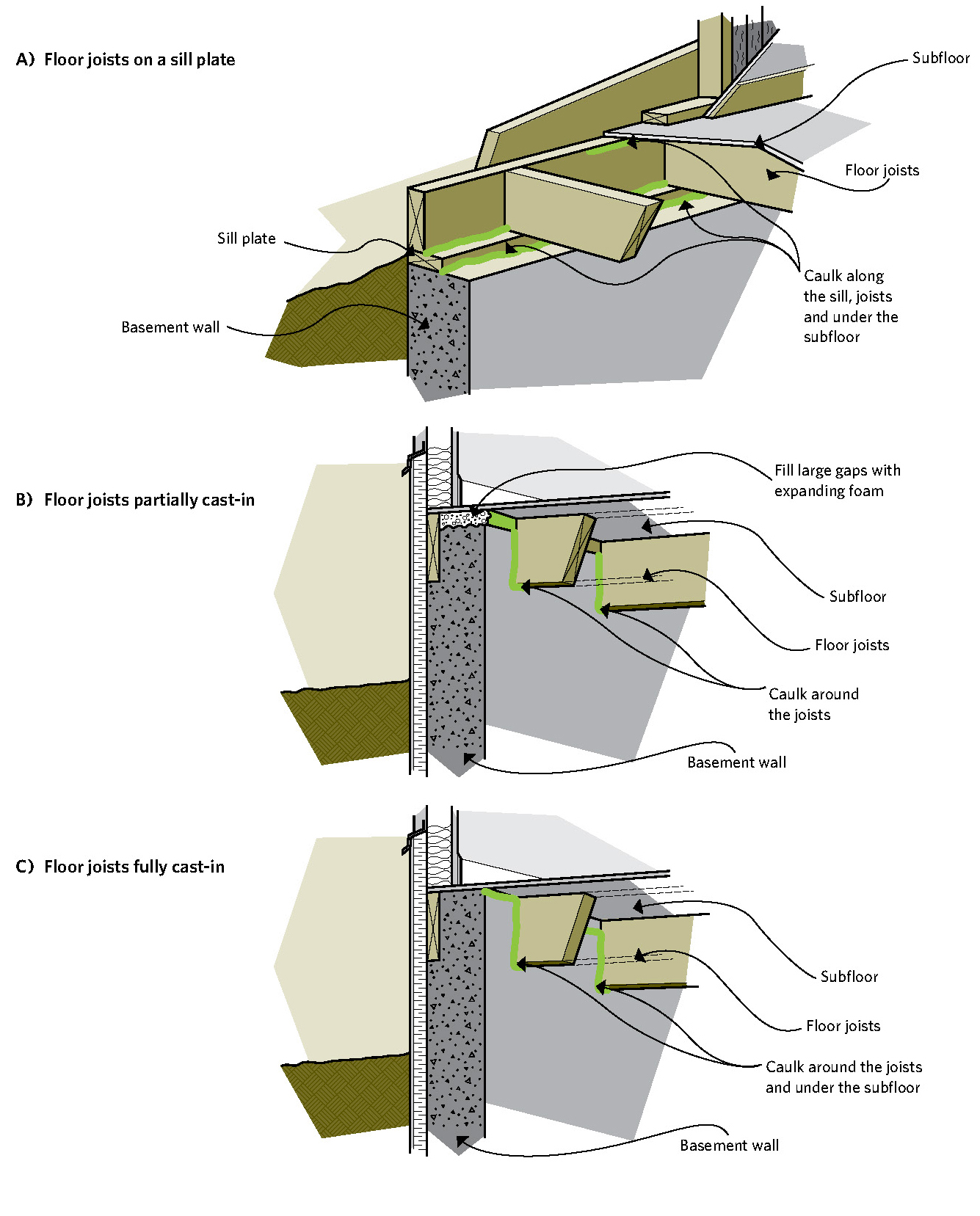 A) Floor joists on a sill plate

Subfloor

Floor joists

Sill plate

Caulk along the sill, joists and under the subfloor

Basement wall

B) Floor joists partially cast-in

Fill large gaps with expanding foam

Subfloor

Floor joists

Caulk around the joists

Basement wall

C) Floor joists fully cast-in

Subfloor

Floor joists

Caulk around the joists and under the subfloor

Basement wall