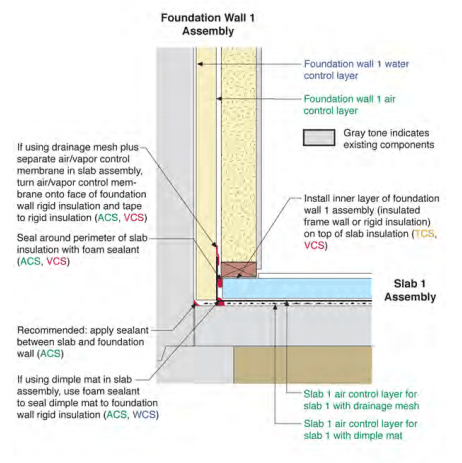 Foundation Wall 1 Assembly

Foundation wall 1 water control layer

Foundation wall 1 air control layer

Gray tone indicates existing components

If using drainage mesh plus separate air/vapor control membrane in slab assembly, turn air/vapor control membrane onto face of foundation wall rigid insulation and tape to rigid insulation (ACS, VCS)

Seal around perimeter of slab insulation with foam sealant (ACS, VCS)

Install inner layer of foundation wall 1 assembly (insulated frame wall or rigid insulation) on top of slab insulation (TCS, VCS)

Slab 1 Assembly

Recommended: apply sealant between slab and foundation wall (ACS)

If using dimple mat in slab assembly, use foam sealant to seal dimple mat to foundation wall rigid insulation (ACS, WCS)

Slab 1 air control layer for slab 1 with drainage mesh

Slab 1 air control layer for slab 1 with dimple mat