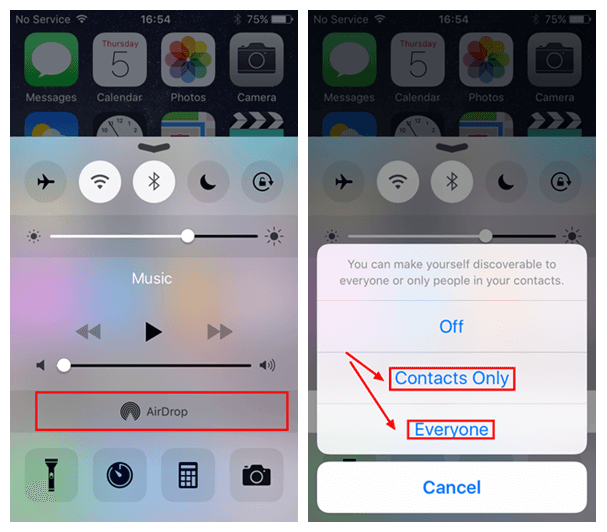 No Service 16:54 75%

Thursday
5

Messages Calendar Photos Camera

Music

AirDrop

No Service 16:54 75%

Thursday
5

Messages Calendar Photos Camera

You can make yourself discoverable to everyone or only people in your contacts.

Off

Contacts Only

Everyone

Cancel