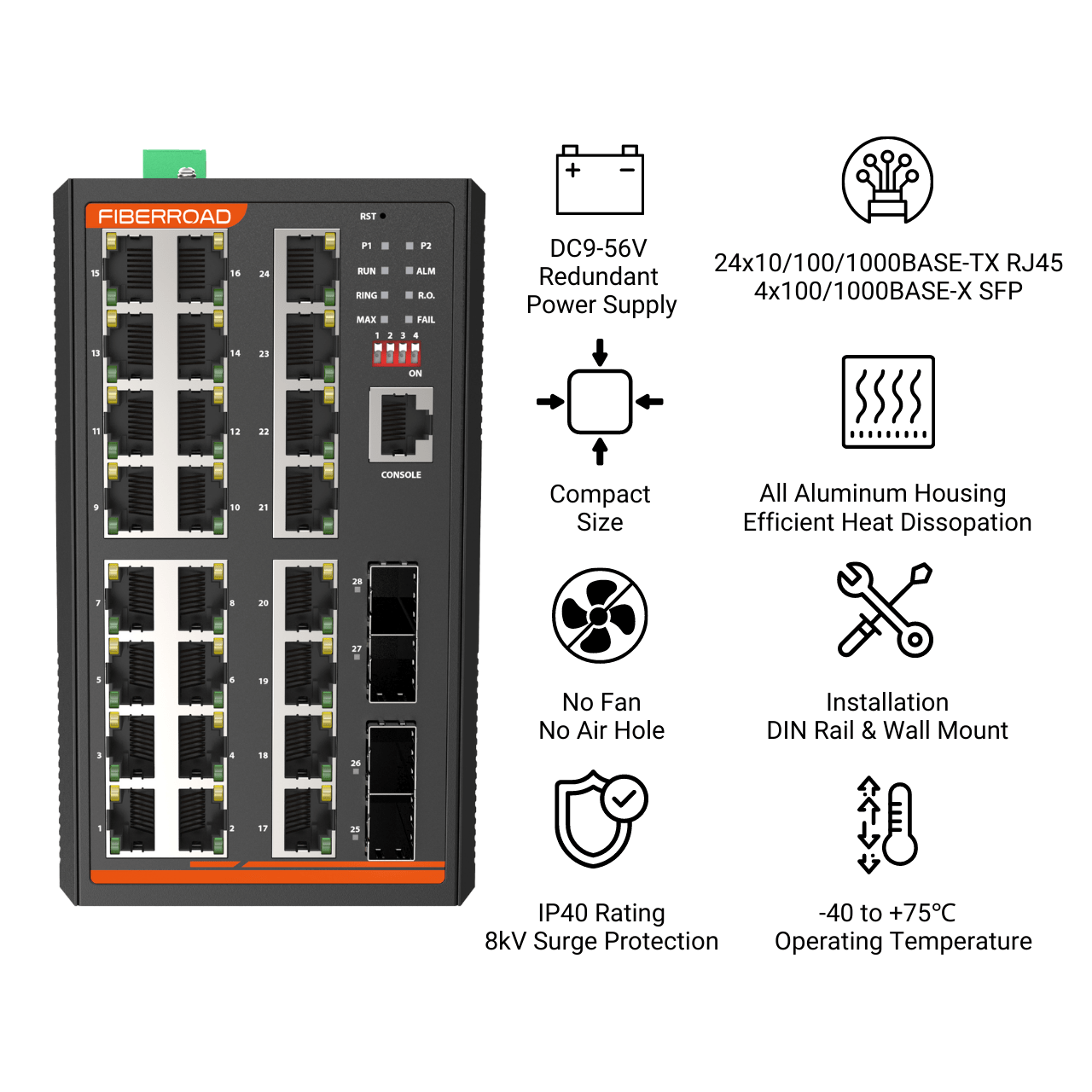 FIBERROAD

RST

P1 P2
RUN ALM
RING R.O.
MAX FAIL

1 2 3 4
ON

CONSOLE

15 16 24
13 14 23
11 12 22
9 10 21
7 8 20
5 6 19
3 4 18
1 2 17
28 27 26 25

DC9-56V
Redundant
Power Supply

24x10/100/1000BASE-TX RJ45
4x100/1000BASE-X SFP

Compact
Size

All Aluminum Housing
Efficient Heat Dissopation

No Fan
No Air Hole

Installation
DIN Rail & Wall Mount

IP40 Rating
8kV Surge Protection

-40 to +75℃
Operating Temperature