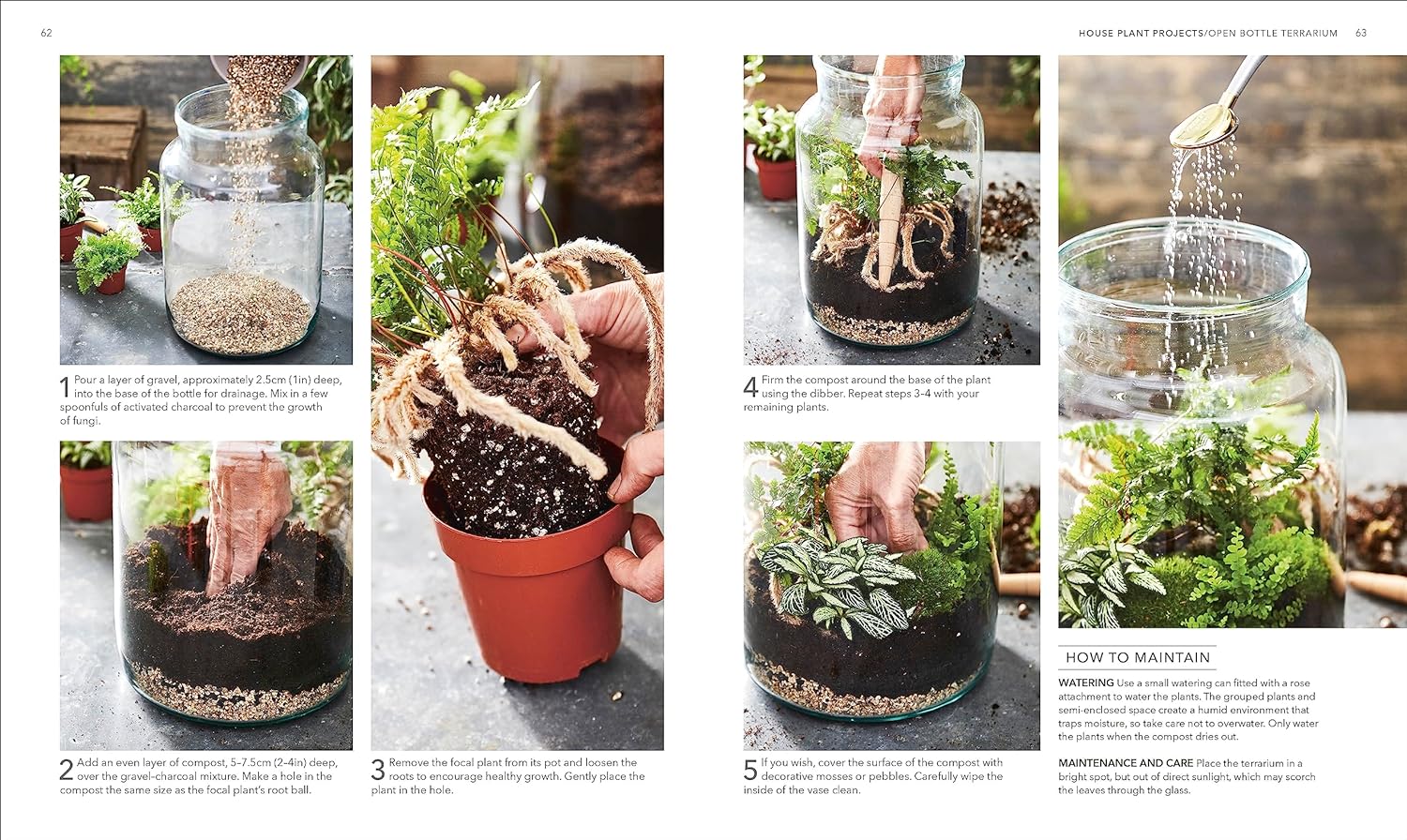 62

1 Pour a layer of gravel, approximately 2.5cm (1in) deep, into the base of the bottle for drainage. Mix in a few spoonfuls of activated charcoal to prevent the growth of fungi.

2 Add an even layer of compost, 5–7.5cm (2–4in) deep, over the gravel-charcoal mixture. Make a hole in the compost the same size as the focal plant's root ball.

3 Remove the focal plant from its pot and loosen the roots to encourage healthy growth. Gently place the plant in the hole.

HOUSE PLANT PROJECTS/OPEN BOTTLE TERRARIUM 63

4 Firm the compost around the base of the plant using the dibber. Repeat steps 3–4 with your remaining plants.

5 If you wish, cover the surface of the compost with decorative mosses or pebbles. Carefully wipe the inside of the vase clean.

HOW TO MAINTAIN

WATERING Use a small watering can fitted with a rose attachment to water the plants. The grouped plants and semi-enclosed space create a humid environment that traps moisture, so take care not to overwater. Only water the plants when the compost dries out.

MAINTENANCE AND CARE Place the terrarium in a bright spot, but out of direct sunlight, which may scorch the leaves through the glass.