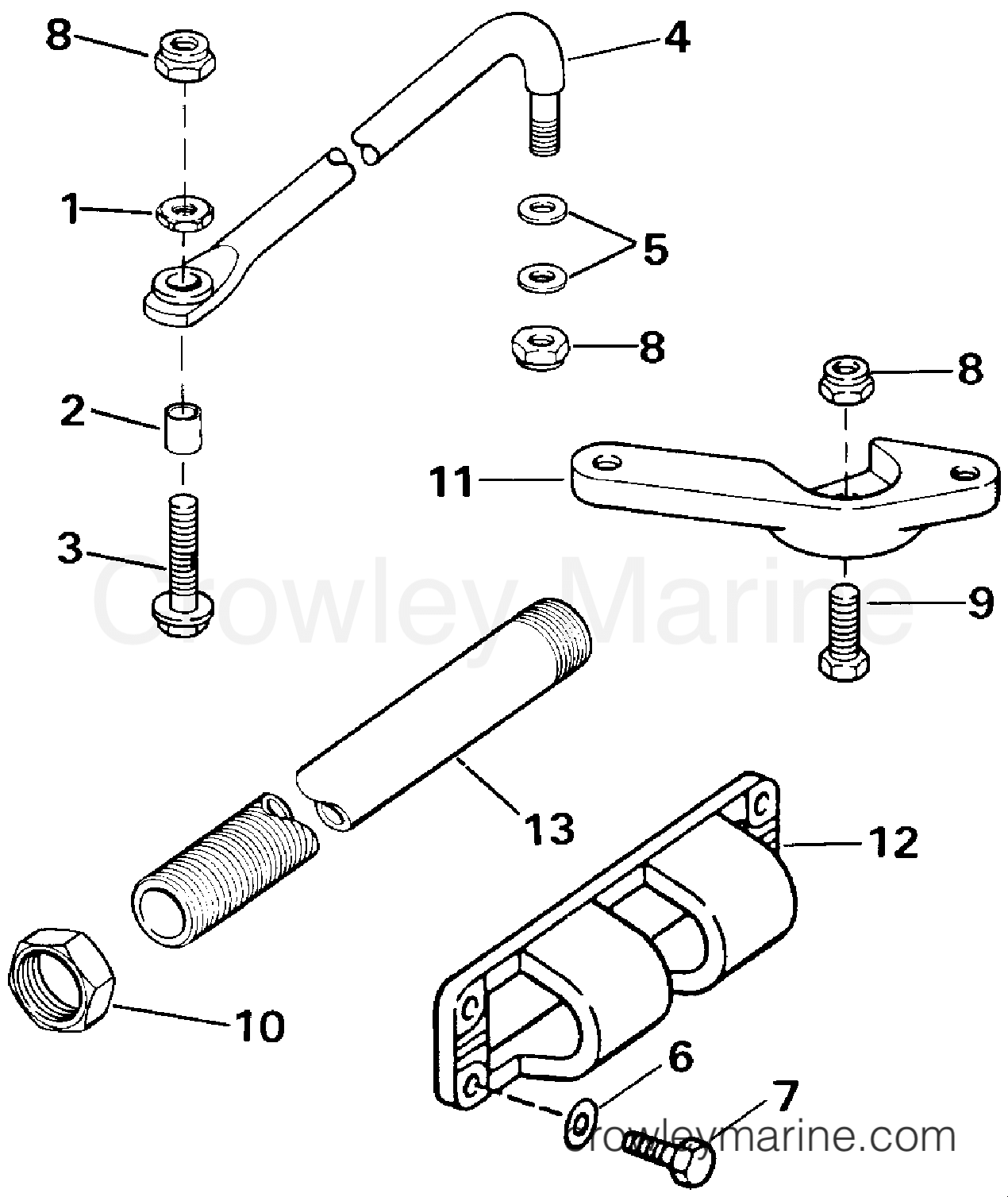 8
4
1
5
8
8
2
11
3
Crowley Marine
9
13
12
10
6
7
crowleymarine.com