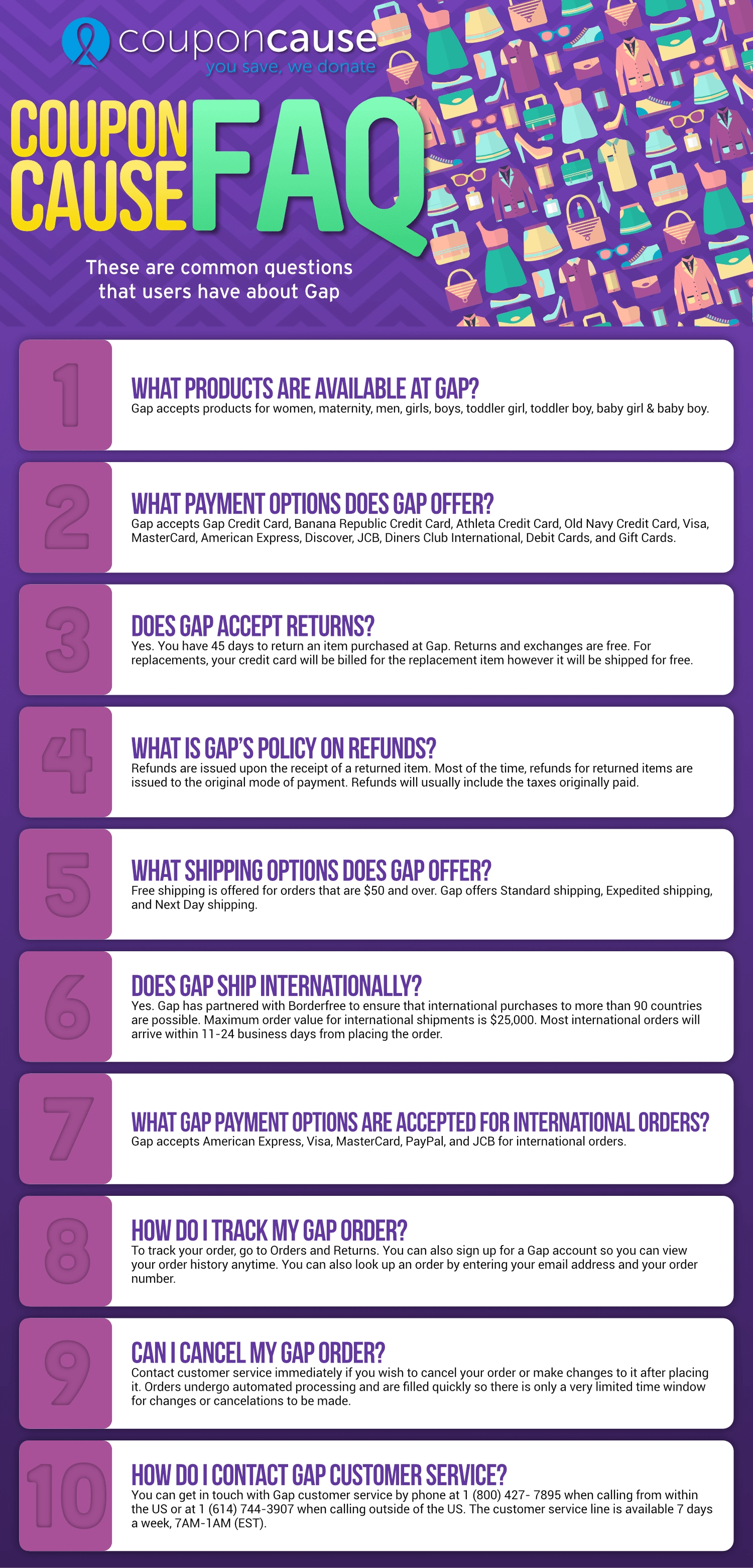 couponcause
you save, we donate

COUPON CAUSE FAQ

These are common questions that users have about Gap

1
WHAT PRODUCTS ARE AVAILABLE AT GAP?
Gap accepts products for women, maternity, men, girls, boys, toddler girl, toddler boy, baby girl & baby boy.

2
WHAT PAYMENT OPTIONS DOES GAP OFFER?
Gap accepts Gap Credit Card, Banana Republic Credit Card, Athleta Credit Card, Old Navy Credit Card, Visa, MasterCard, American Express, Discover, JCB, Diners Club International, Debit Cards, and Gift Cards.

3
DOES GAP ACCEPT RETURNS?
Yes. You have 45 days to return an item purchased at Gap. Returns and exchanges are free. For replacements, your credit card will be billed for the replacement item however it will be shipped for free.

4
WHAT IS GAP'S POLICY ON REFUNDS?
Refunds are issued upon the receipt of a returned item. Most of the time, refunds for returned items are issued to the original mode of payment. Refunds will usually include the taxes originally paid.

5
WHAT SHIPPING OPTIONS DOES GAP OFFER?
Free shipping is offered for orders that are $50 and over. Gap offers Standard shipping, Expedited shipping, and Next Day shipping.

6
DOES GAP SHIP INTERNATIONALLY?
Yes. Gap has partnered with Borderfree to ensure that international purchases to more than 90 countries are possible. Maximum order value for international shipments is $25,000. Most international orders will arrive within 11-24 business days from placing the order.

7
WHAT GAP PAYMENT OPTIONS ARE ACCEPTED FOR INTERNATIONAL ORDERS?
Gap accepts American Express, Visa, MasterCard, PayPal, and JCB for international orders.

8
HOW DO I TRACK MY GAP ORDER?
To track your order, go to Orders and Returns. You can also sign up for a Gap account so you can view your order history anytime. You can also look up an order by entering your email address and your order number.

9
CAN I CANCEL MY GAP ORDER?
Contact customer service immediately if you wish to cancel your order or make changes to it after placing it. Orders undergo automated processing and are filled quickly so there is only a very limited time window for changes or cancelations to be made.

10
HOW DO I CONTACT GAP CUSTOMER SERVICE?
You can get in touch with Gap customer service by phone at 1 (800) 427- 7895 when calling from within the US or at 1 (614) 744-3907 when calling outside of the US. The customer service line is available 7 days a week, 7AM-1AM (EST).