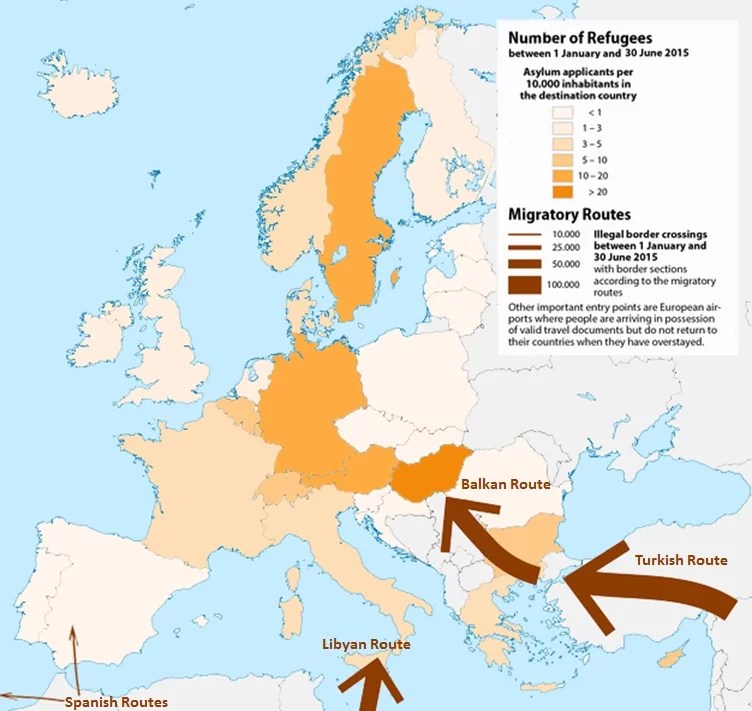 Number of Refugees
between 1 January and 30 June 2015

Asylum applicants per 10.000 inhabitants in the destination country

< 1
1 – 3
3 – 5
5 – 10
10 – 20
> 20

Migratory Routes

10.000
25.000
50.000
100.000

Illegal border crossings between 1 January and 30 June 2015 with border sections according to the migratory routes

Other important entry points are European airports where people are arriving in possession of valid travel documents but do not return to their countries when they have overstayed.

Balkan Route

Turkish Route

Libyan Route

Spanish Routes