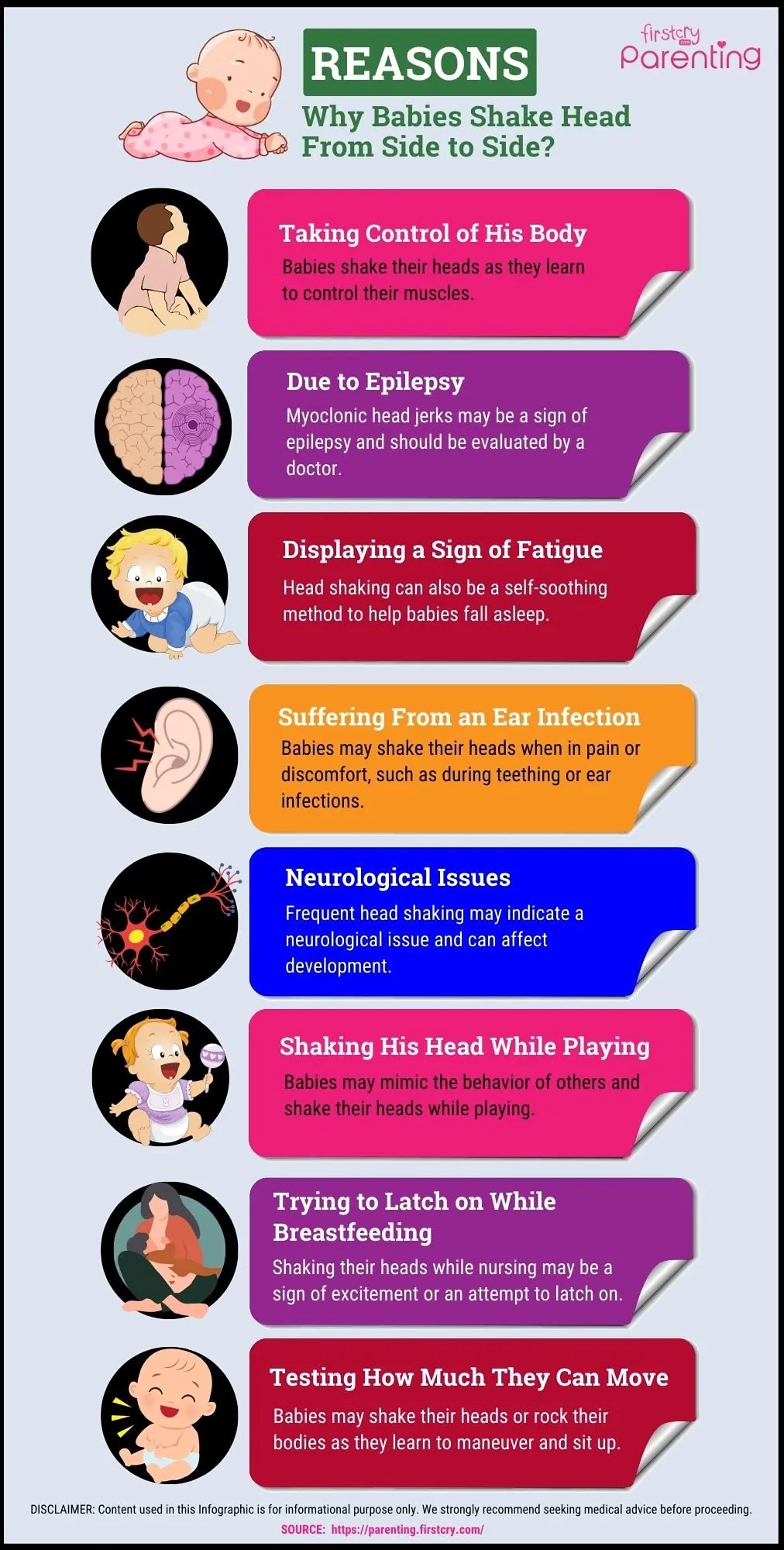 REASONS

Why Babies Shake Head From Side to Side?

firstcry Parenting

Taking Control of His Body

Babies shake their heads as they learn to control their muscles.

Due to Epilepsy

Myoclonic head jerks may be a sign of epilepsy and should be evaluated by a doctor.

Displaying a Sign of Fatigue

Head shaking can also be a self-soothing method to help babies fall asleep.

Suffering From an Ear Infection

Babies may shake their heads when in pain or discomfort, such as during teething or ear infections.

Neurological Issues

Frequent head shaking may indicate a neurological issue and can affect development.

Shaking His Head While Playing

Babies may mimic the behavior of others and shake their heads while playing.

Trying to Latch on While Breastfeeding

Shaking their heads while nursing may be a sign of excitement or an attempt to latch on.

Testing How Much They Can Move

Babies may shake their heads or rock their bodies as they learn to maneuver and sit up.

DISCLAIMER: Content used in this Infographic is for informational purpose only. We strongly recommend seeking medical advice before proceeding.

SOURCE: https://parenting.firstcry.com/