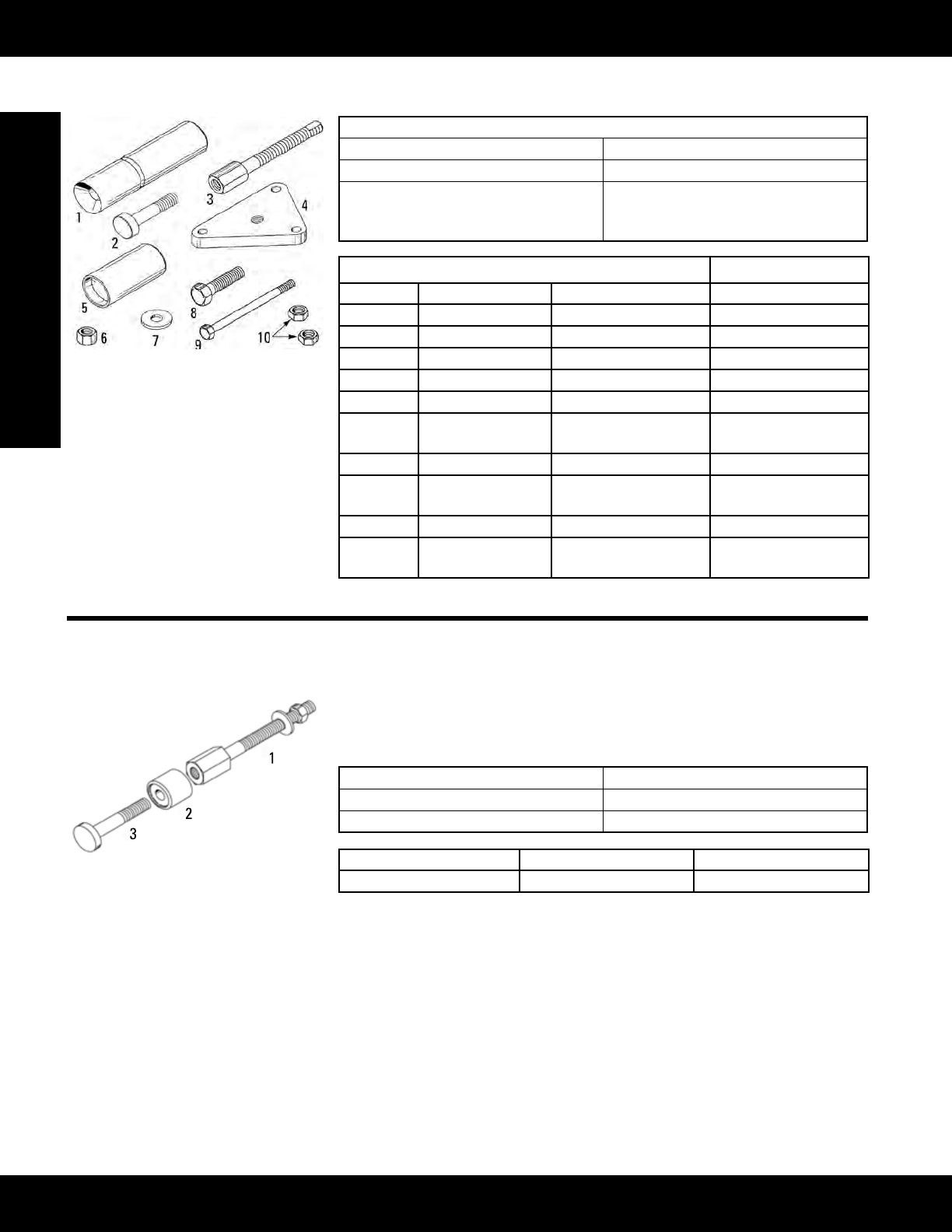 1
2
3
4
5
6
7
8
9
10

1
2
3