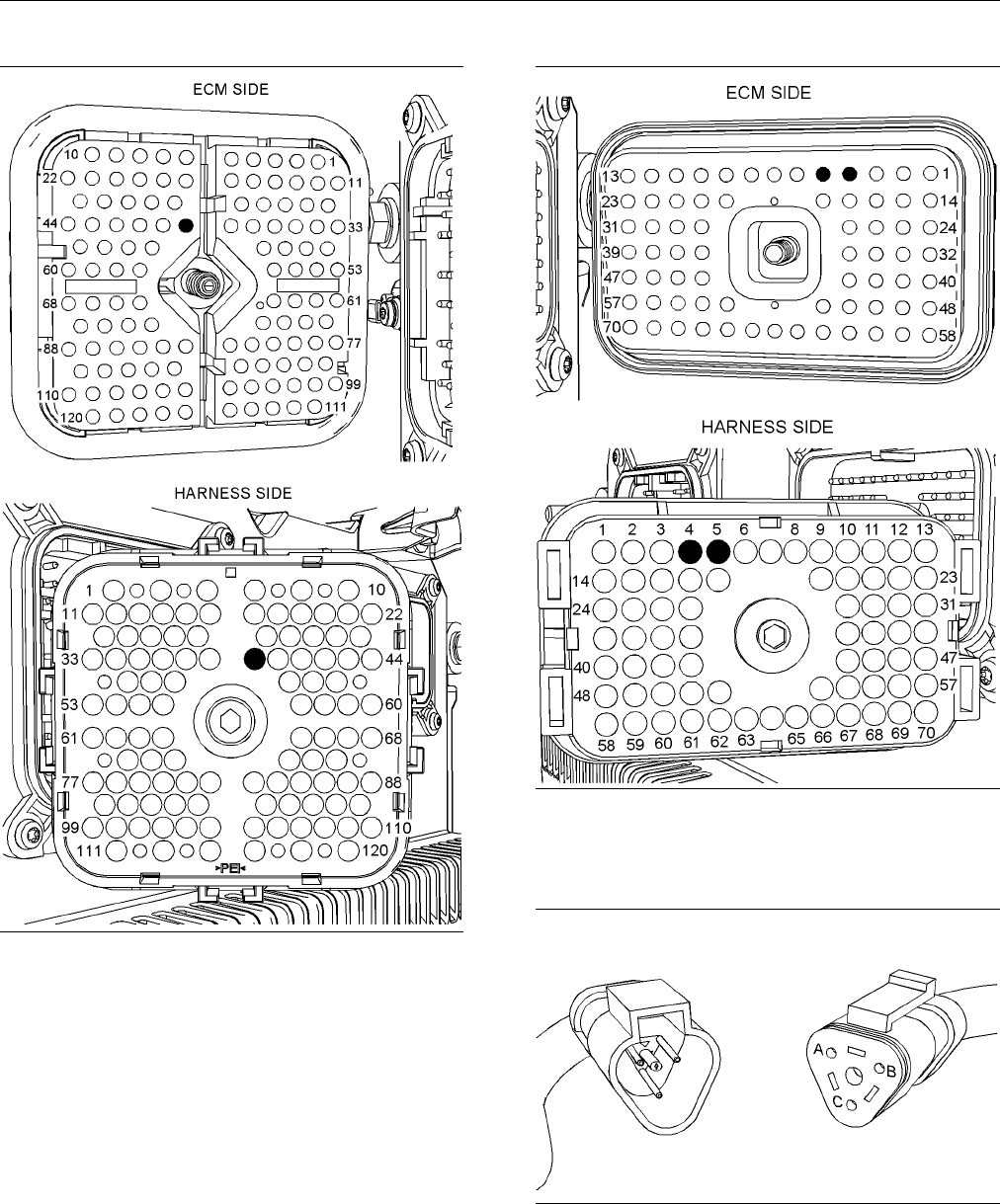 ECM SIDE

10
1
22
11
44
33
60
53
68
61
88
77
99
110
120
111

HARNESS SIDE

1
10
11
22
33
44
53
60
61
68
77
88
99
110
111
120
PE

ECM SIDE

13
1
23
14
31
24
39
32
47
40
57
48
70
58

HARNESS SIDE

1 2 3 4 5 6 8 9 10 11 12 13
14
23
24
31
40
47
48
57
58 59 60 61 62 63 65 66 67 68 69 70

A
B
C