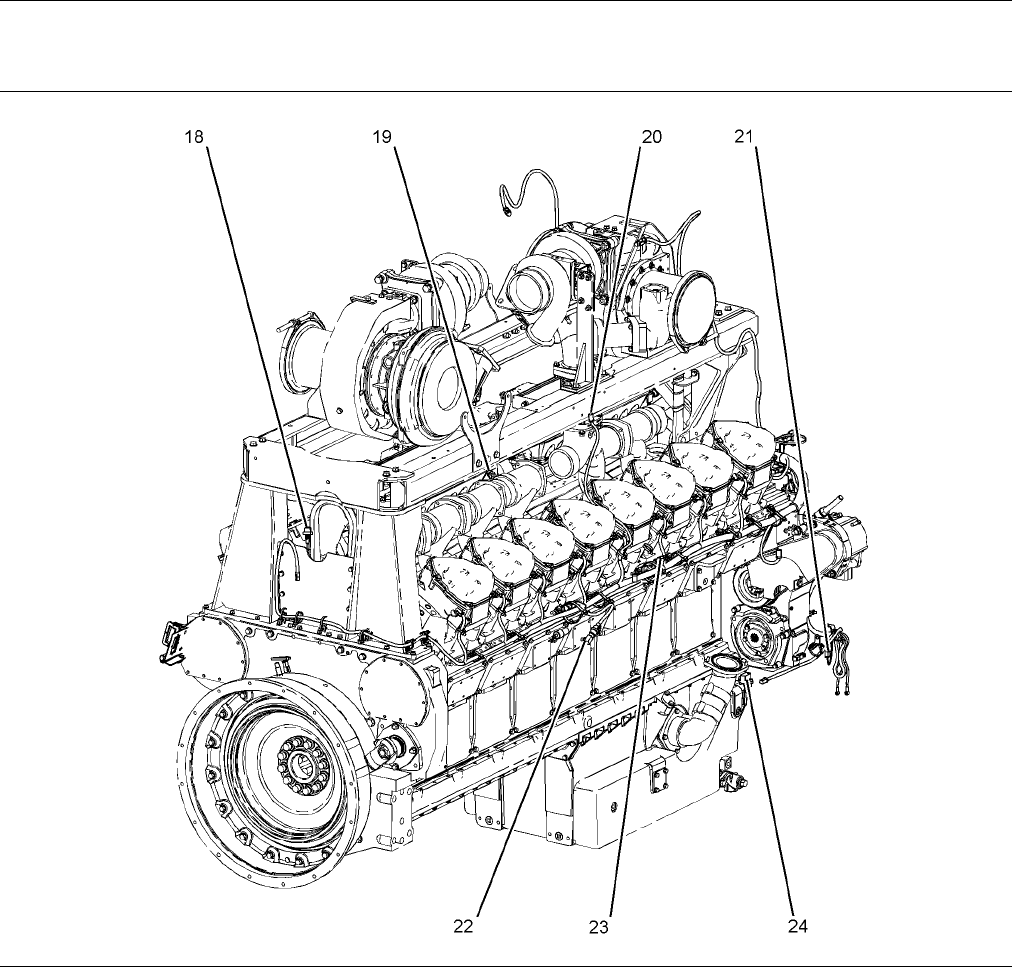 18
19
20
21
22
23
24