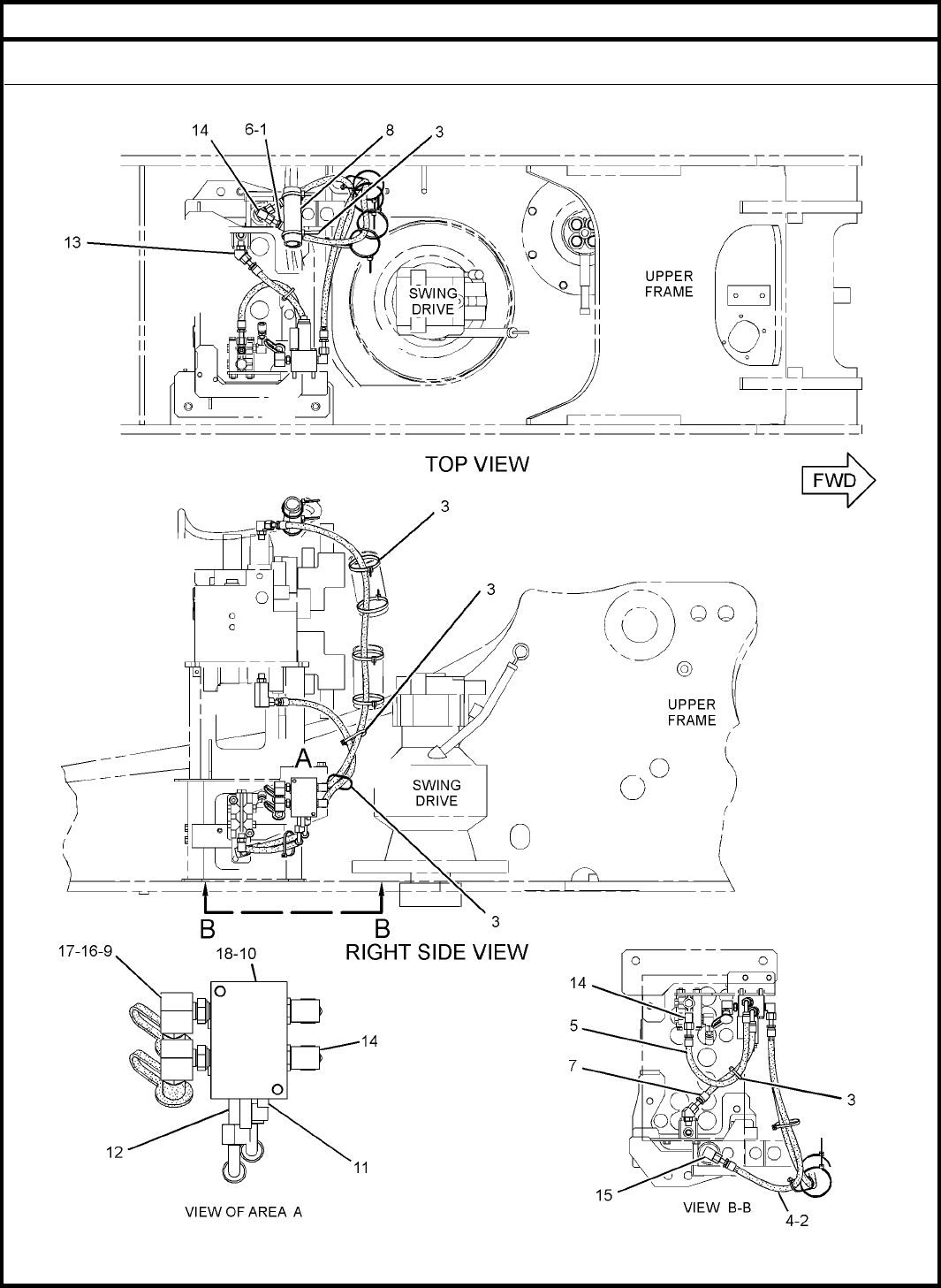 14
6-1
8
3
13
SWING DRIVE
UPPER FRAME
TOP VIEW
FWD
3
3
UPPER FRAME
A
SWING DRIVE
B
B
3
RIGHT SIDE VIEW
17-16-9
18-10
14
12
11
VIEW OF AREA A
14
5
7
3
15
VIEW B-B
4-2