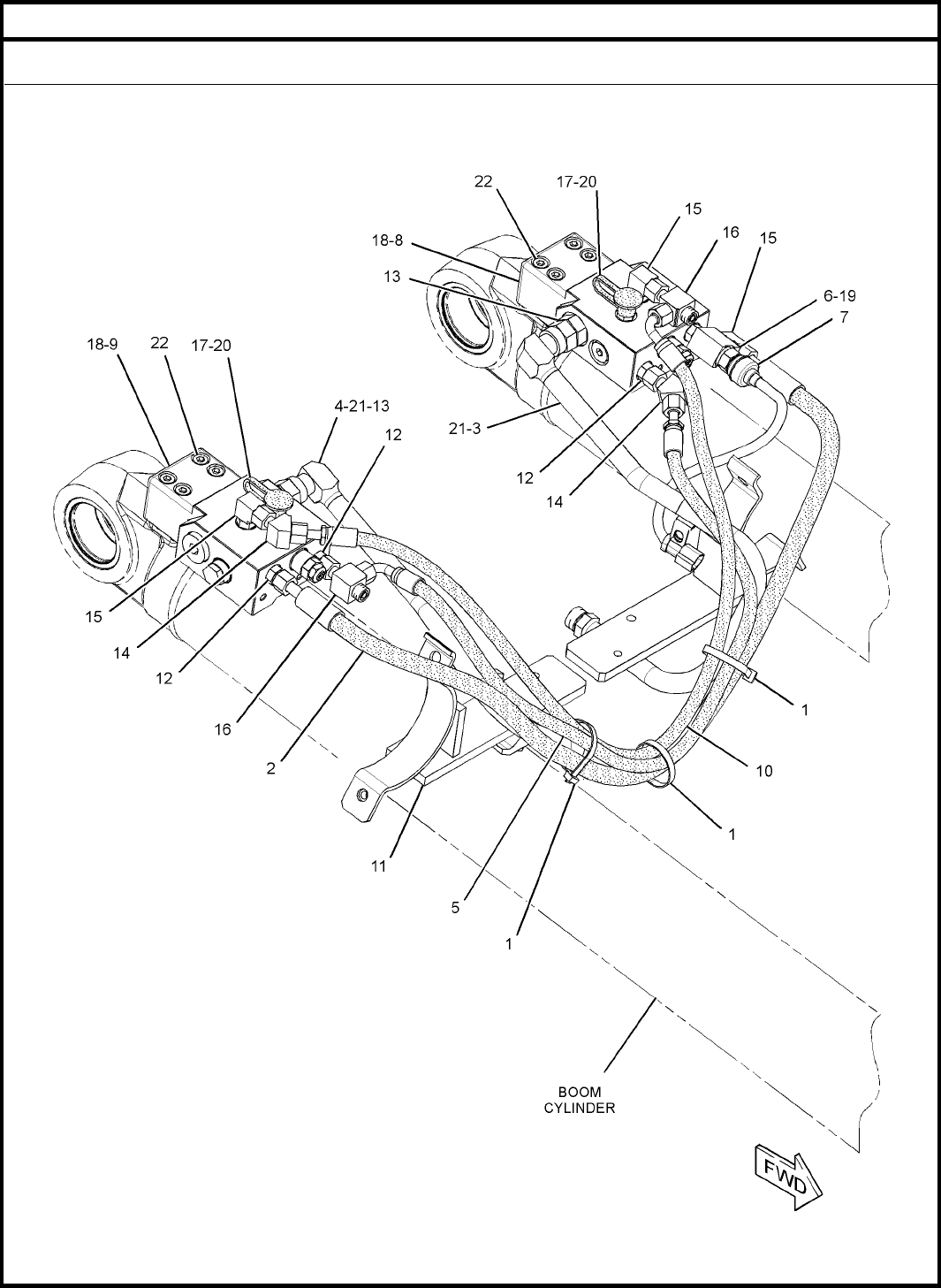 22
17-20
15
16
15
18-8
13
6-19
7
18-9
22
17-20
4-21-13
12
21-3
12
14
15
14
12
16
2
1
10
1
11
5
1
BOOM CYLINDER
FWD