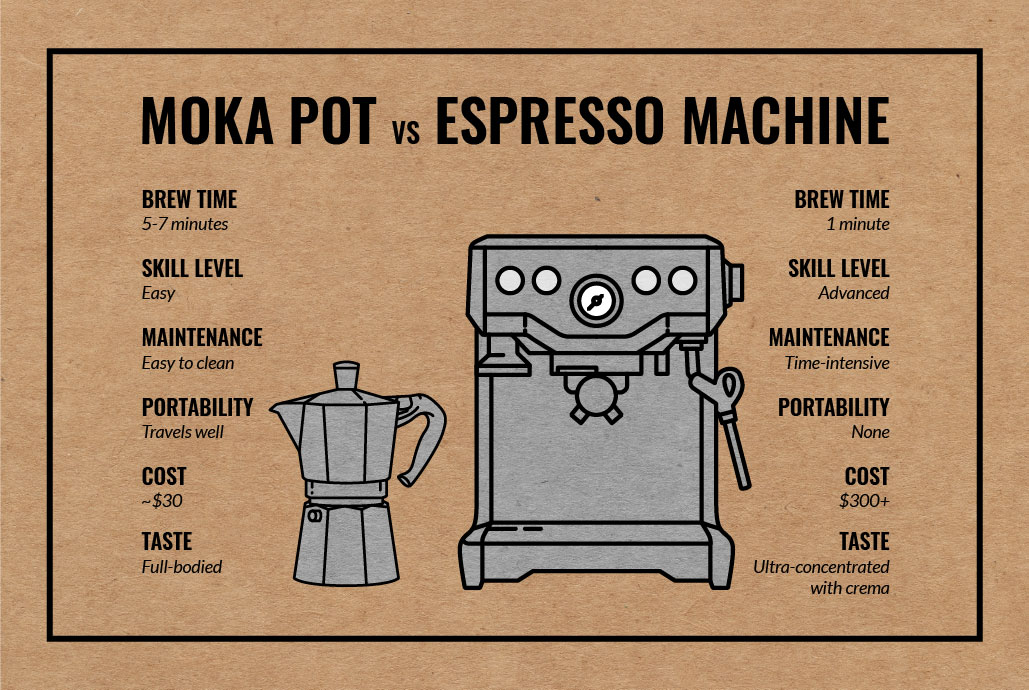 MOKA POT VS ESPRESSO MACHINE

BREW TIME
5-7 minutes

SKILL LEVEL
Easy

MAINTENANCE
Easy to clean

PORTABILITY
Travels well

COST
~$30

TASTE
Full-bodied

BREW TIME
1 minute

SKILL LEVEL
Advanced

MAINTENANCE
Time-intensive

PORTABILITY
None

COST
$300+

TASTE
Ultra-concentrated with crema