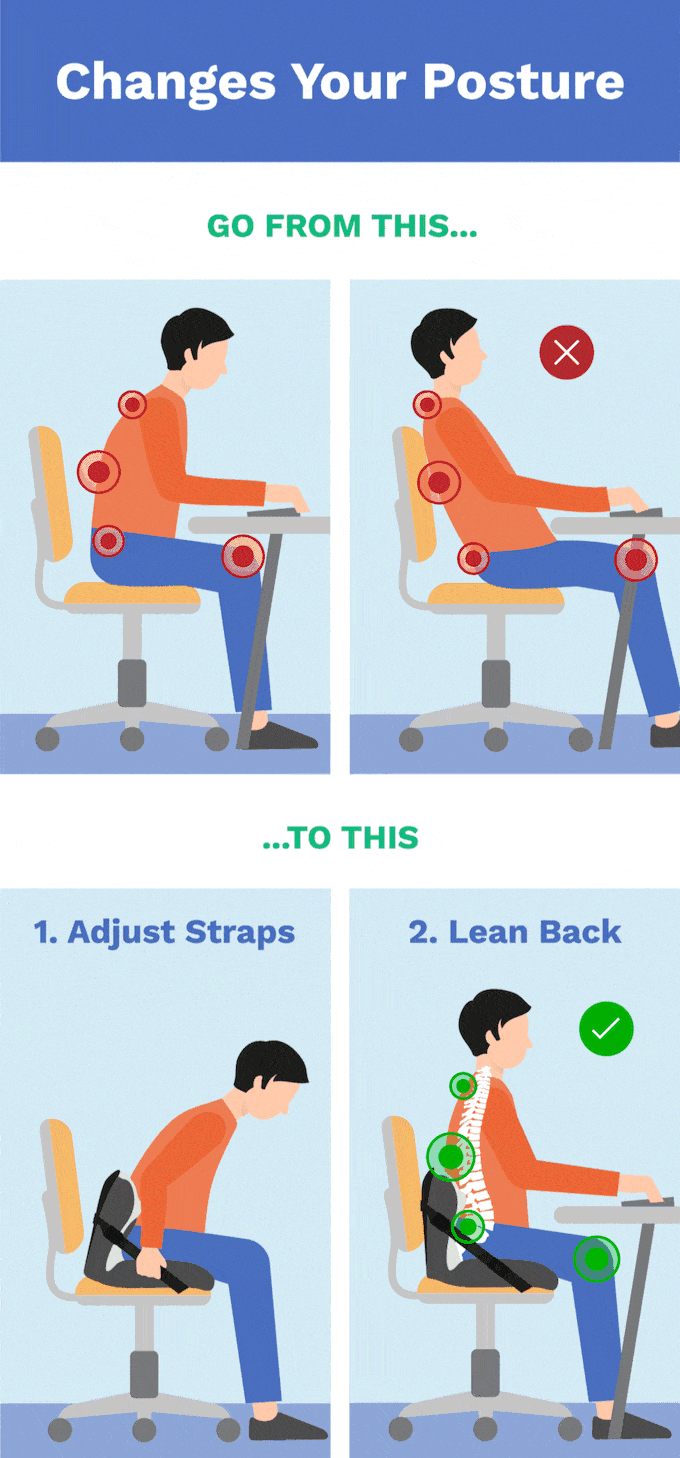 Changes Your Posture

GO FROM THIS...

...TO THIS

1. Adjust Straps

2. Lean Back