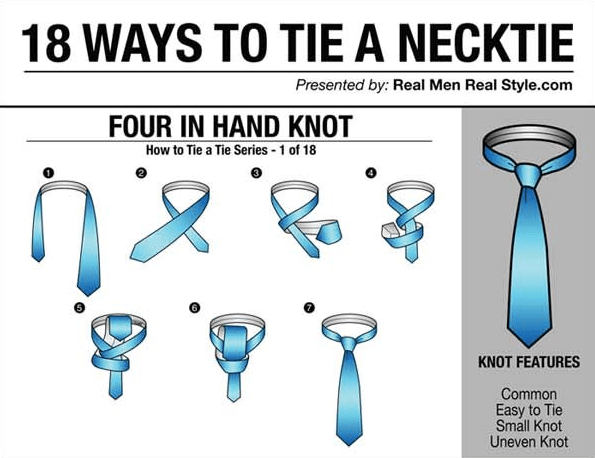 18 WAYS TO TIE A NECKTIE

Presented by: Real Men Real Style.com

FOUR IN HAND KNOT

How to Tie a Tie Series - 1 of 18

1

2

3

4

5

6

7

KNOT FEATURES

Common
Easy to Tie
Small Knot
Uneven Knot